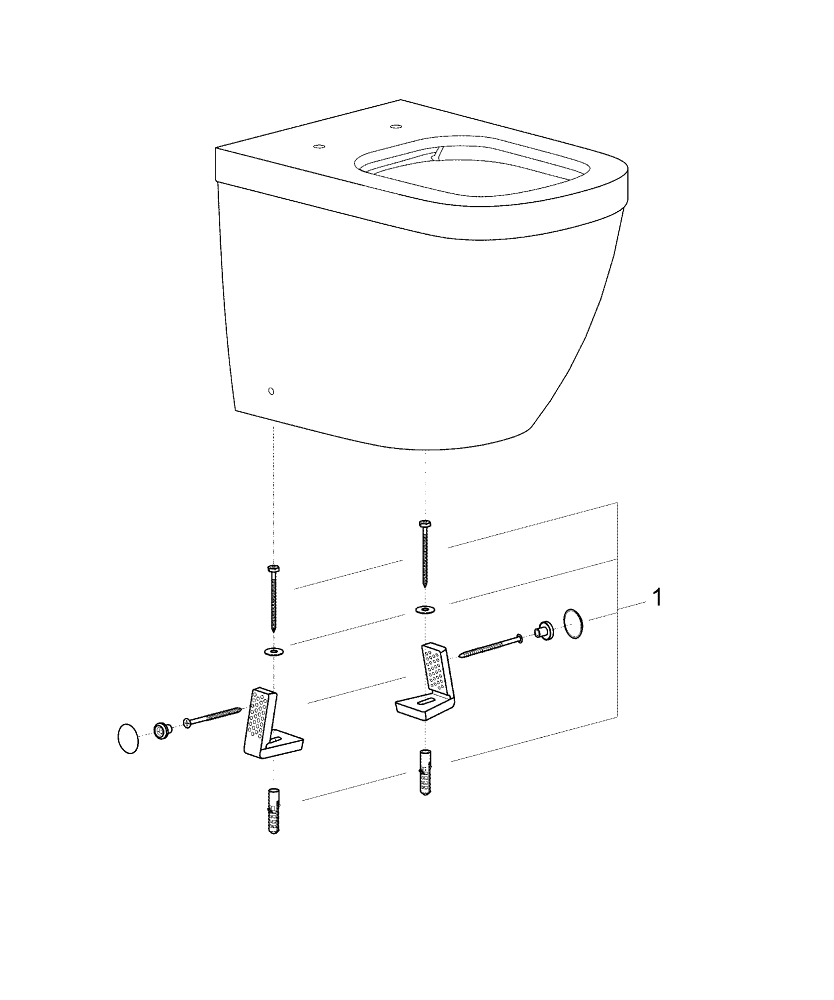 1