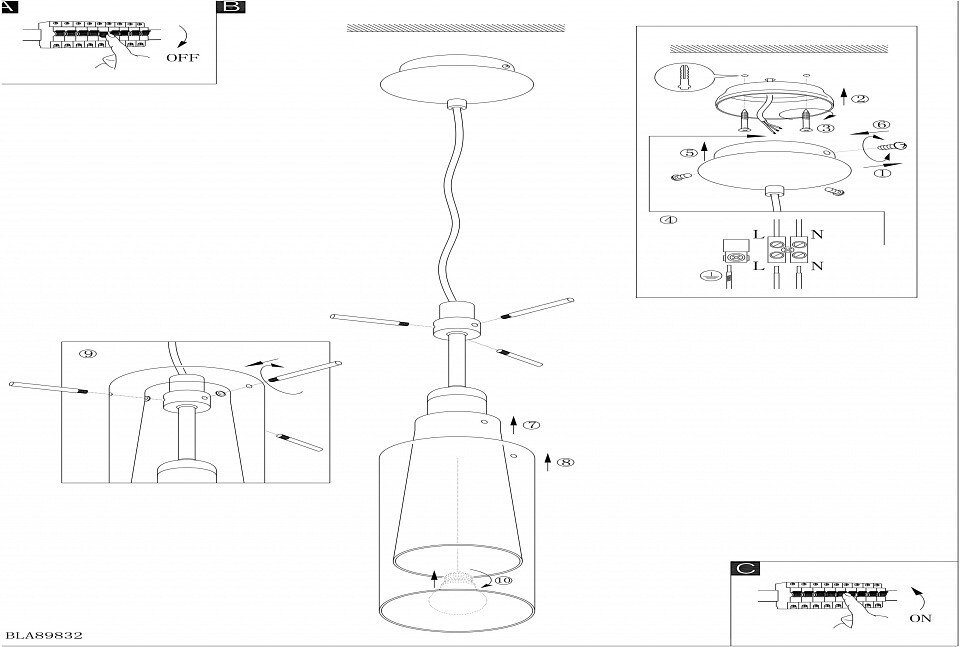 A

OFF

B

2

3

6

5

1

4

L N

L N

9

7

8

10

C

ON

BLA89832