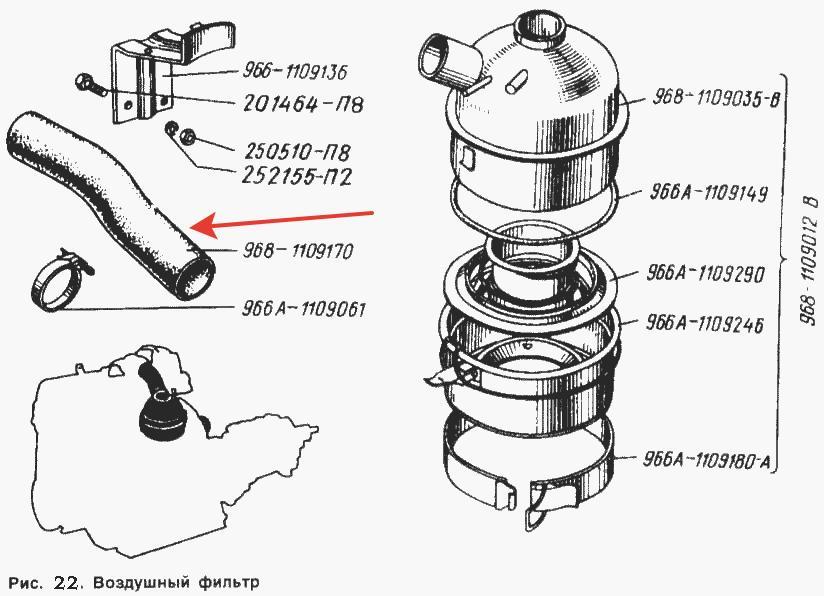 966-1109136
201464-П8
250510-П8
252155-П2
968-1109170
966А-1109061
968-1109035-В
966А-1109149
966А-1109290
966А-1109246
966А-1109180-А
968-1109012 В

Рис. 22. Воздушный фильтр