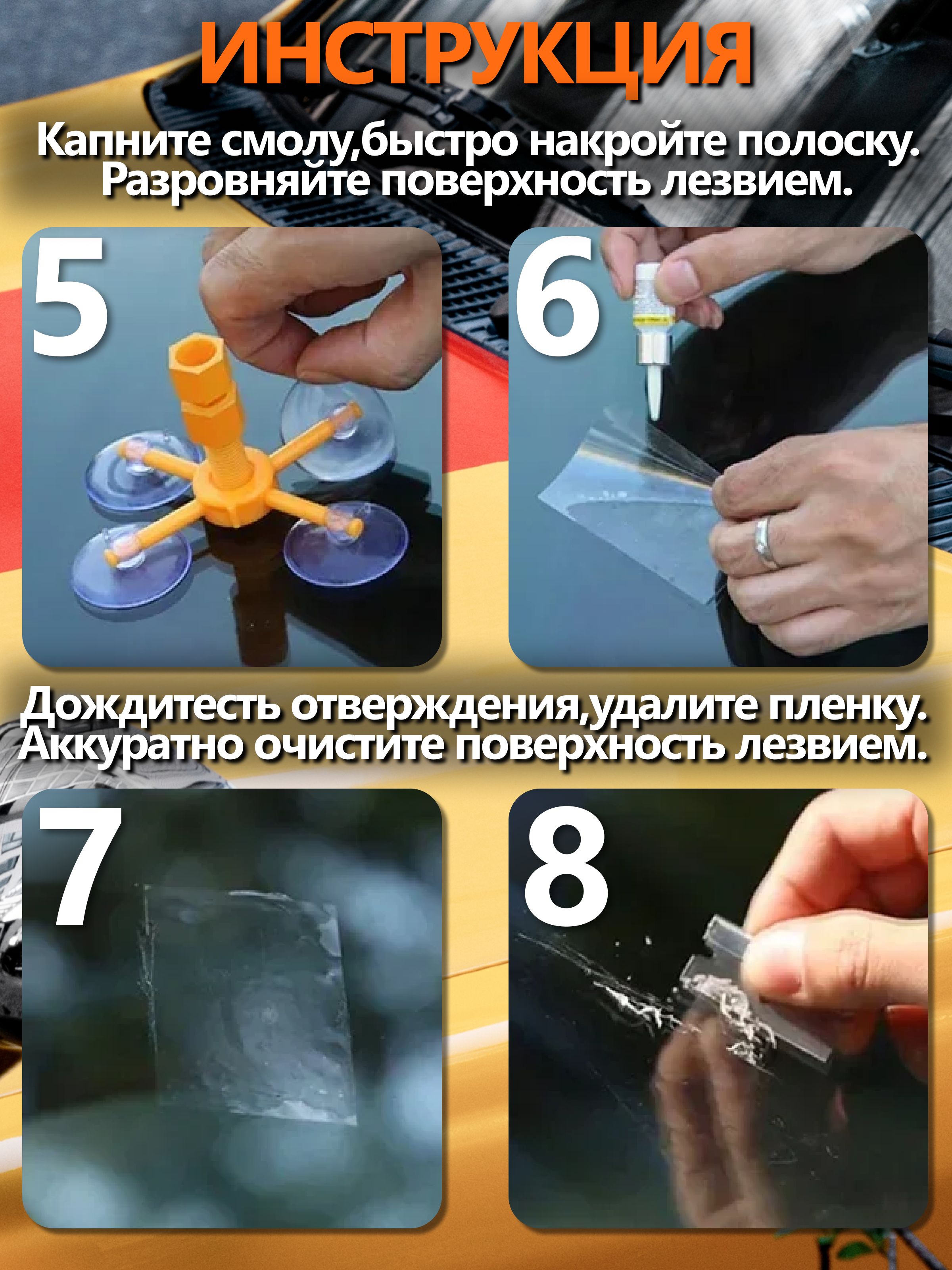 ИНСТРУКЦИЯ

Капните смолу,быстро накройте полоску.
Разровняйте поверхность лезвием.

5

6

Дождитесть отверждения,удалите пленку.
Аккуратно очистите поверхность лезвием.

7

8