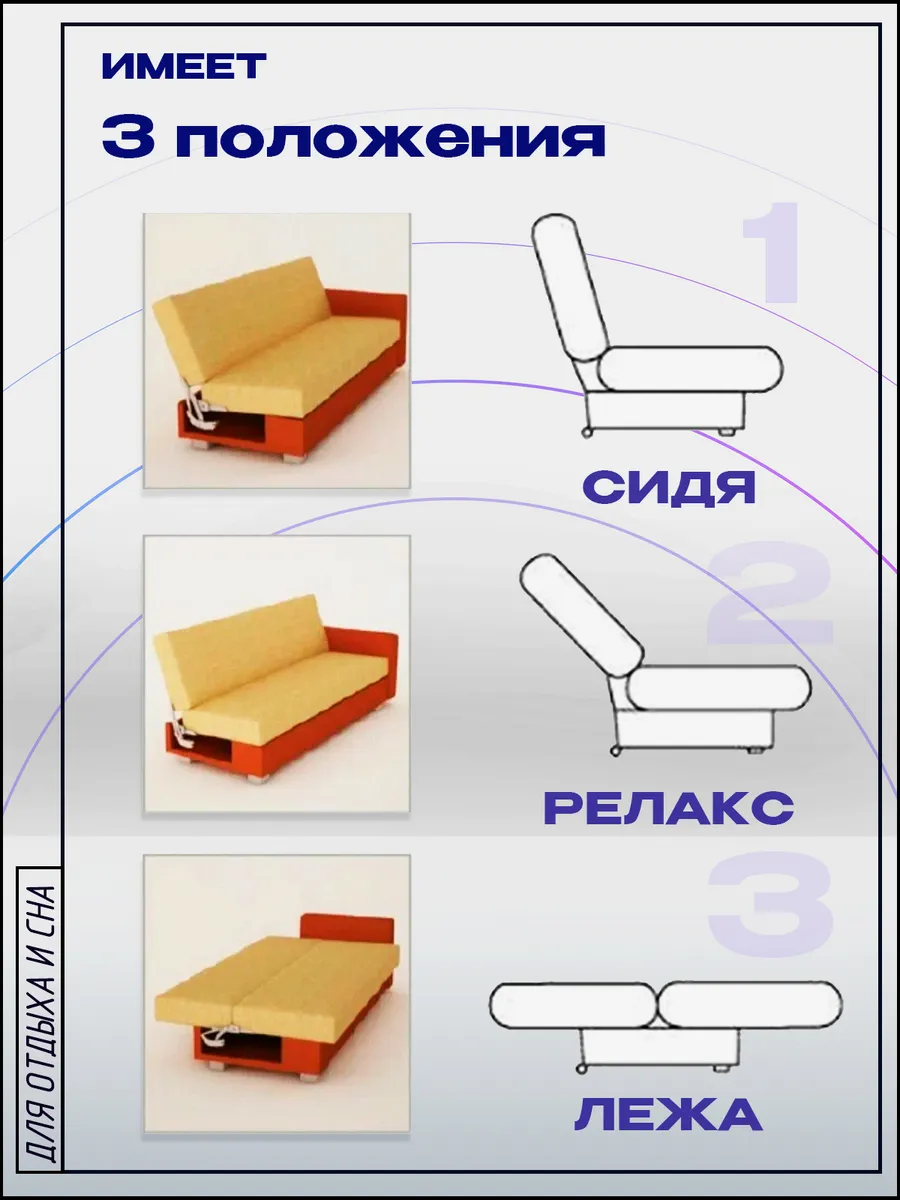 ИМЕЕТ
3 положения

1
СИДЯ

2
РЕЛАКС

3
ЛЕЖА

ДЛЯ ОТДЫХА И СНА