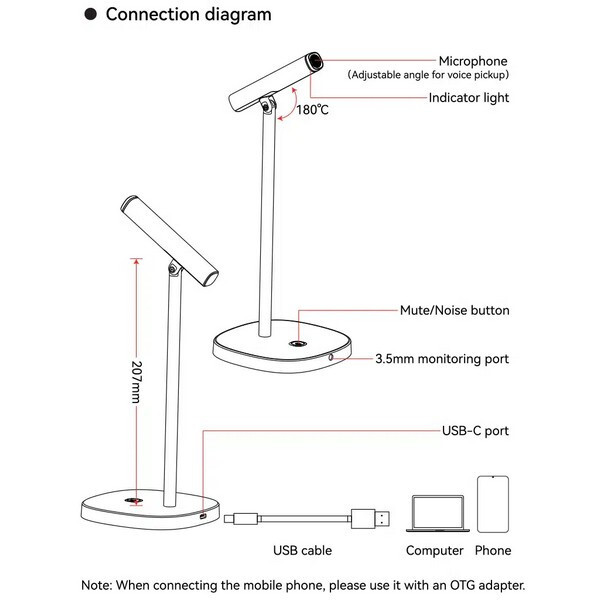 ● Connection diagram

Microphone
(Adjustable angle for voice pickup)

Indicator light

180℃

Mute/Noise button

3.5mm monitoring port

207mm

USB-C port

USB cable

Computer

Phone

Note: When connecting the mobile phone, please use it with an OTG adapter.