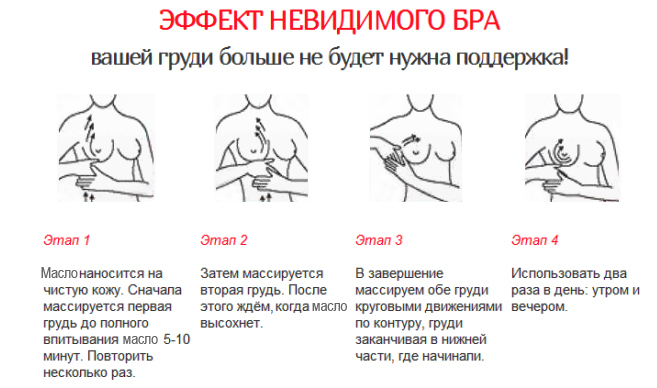 ЭФФЕКТ НЕВИДИМОГО БРА

вашей груди больше не будет нужна поддержка!

Этап 1

Масло наносится на чистую кожу. Сначала массируется первая грудь до полного впитывания масло 5-10 минут. Повторить несколько раз.

Этап 2

Затем массируется вторая грудь. После этого ждём, когда масло высохнет.

Этап 3

В завершение массируем обе груди круговыми движениями по контуру, груди заканчивая в нижней части, где начинали.

Этап 4

Использовать два раза в день: утром и вечером.