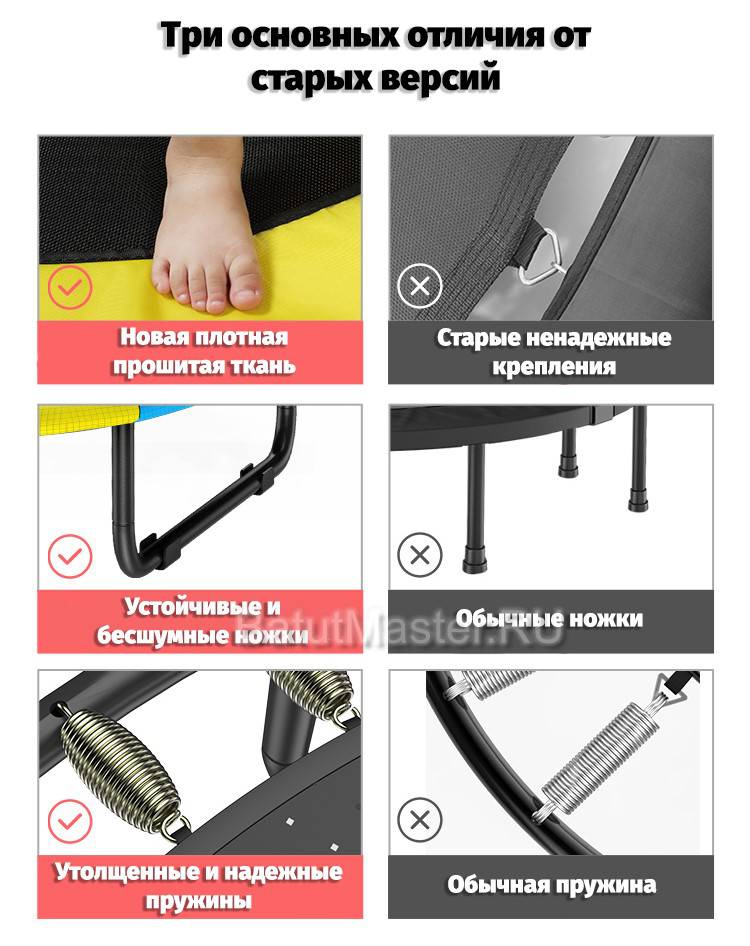 Три основных отличия от старых версий

Новая плотная прошитая ткань

Старые ненадежные крепления

Устойчивые и бесшумные ножки

Обычные ножки

BatutMaster.RU

Утолщенные и надежные пружины

Обычная пружина