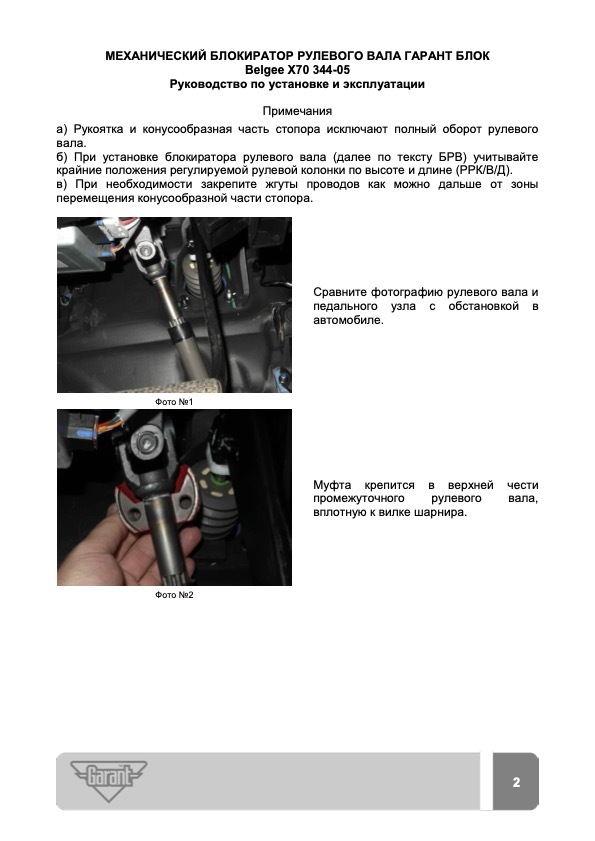 МЕХАНИЧЕСКИЙ БЛОКИРАТОР РУЛЕВОГО ВАЛА ГАРАНТ БЛОК
Belgee X70 344-05
Руководство по установке и эксплуатации

Примечания

а) Рукоятка и конусообразная часть стопора исключают полный оборот рулевого вала.
б) При установке блокиратора рулевого вала (далее по тексту БРВ) учитывайте крайние положения регулируемой рулевой колонки по высоте и длине (РРК/В/Д).
в) При необходимости закрепите жгуты проводов как можно дальше от зоны перемещения конусообразной части стопора.

Сравните фотографию рулевого вала и педального узла с обстановкой в автомобиле.

Фото №1

Муфта крепится в верхней чести промежуточного рулевого вала, вплотную к вилке шарнира.

Фото №2

Garant

2