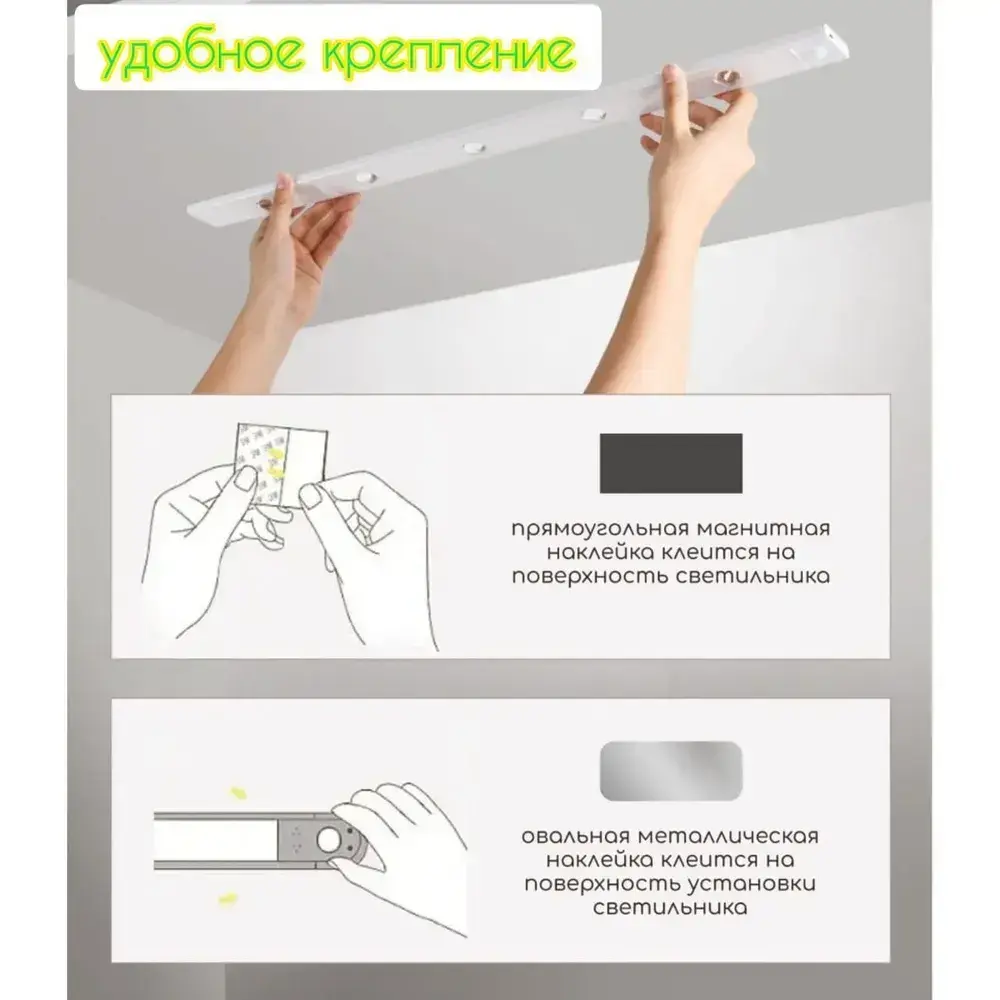 удобное крепление

прямоугольная магнитная наклейка клеится на поверхность светильника

овальная металлическая наклейка клеится на поверхность установки светильника