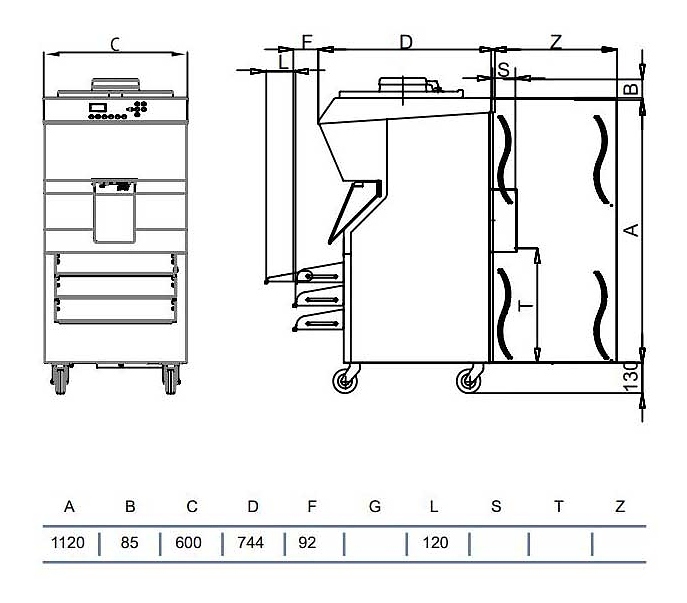 C

F D Z

L

S

B

A

T

130

| A | B | C | D | F | G | L | S | T | Z |
|---|---|---|---|---|---|---|---|---|---|
| 1120 | 85 | 600 | 744 | 92 | | 120 | | | |