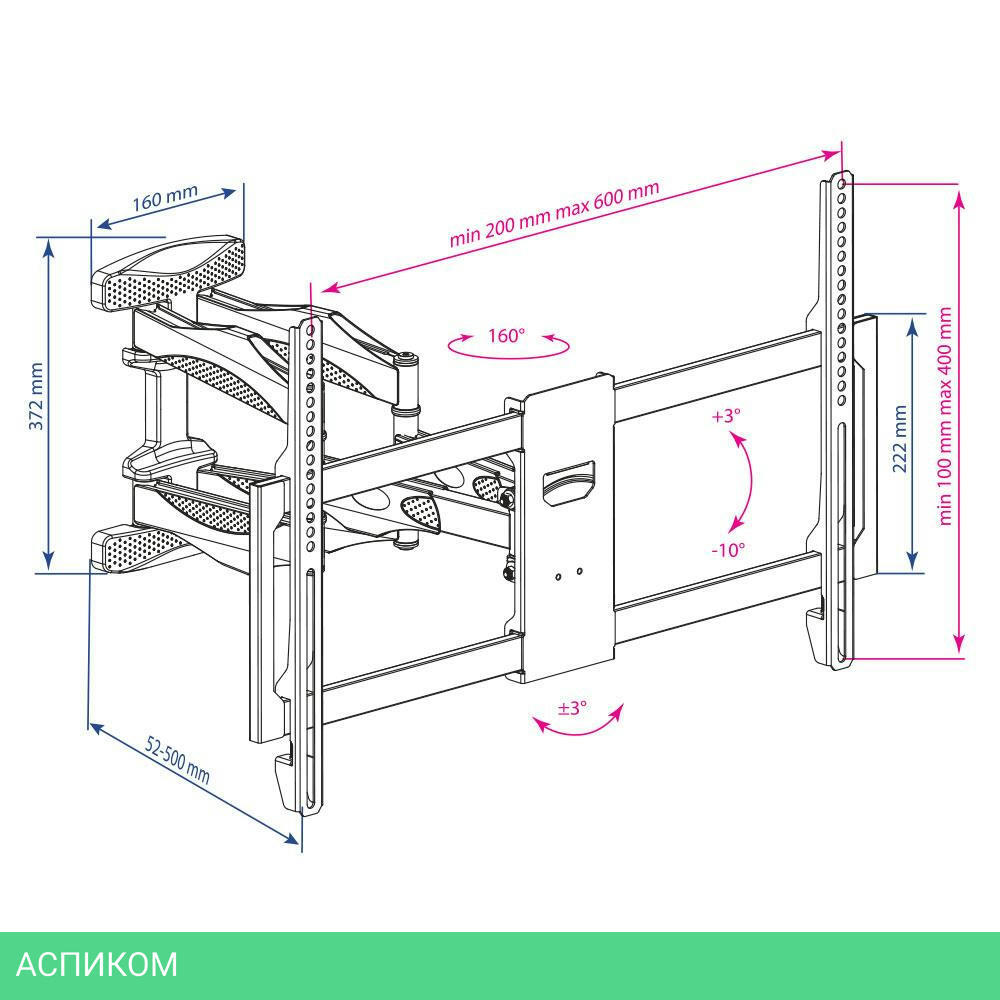 160 mm

min 200 mm max 600 mm

372 mm

160°

+3°

-10°

222 mm

min 100 mm max 400 mm

±3°

52-500 mm

АСПИКОМ