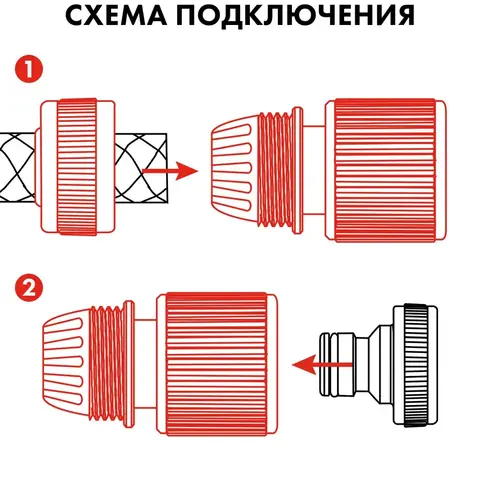 СХЕМА ПОДКЛЮЧЕНИЯ

1

2