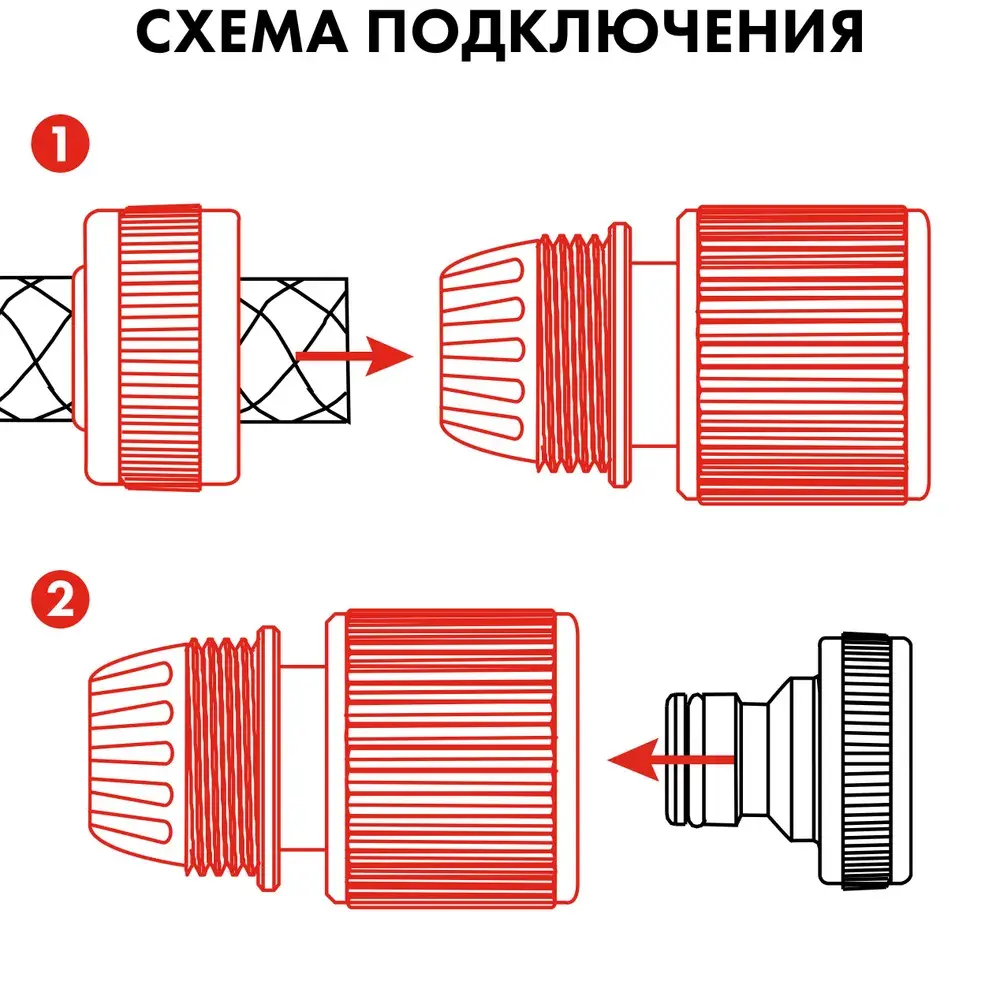 СХЕМА ПОДКЛЮЧЕНИЯ

1

2