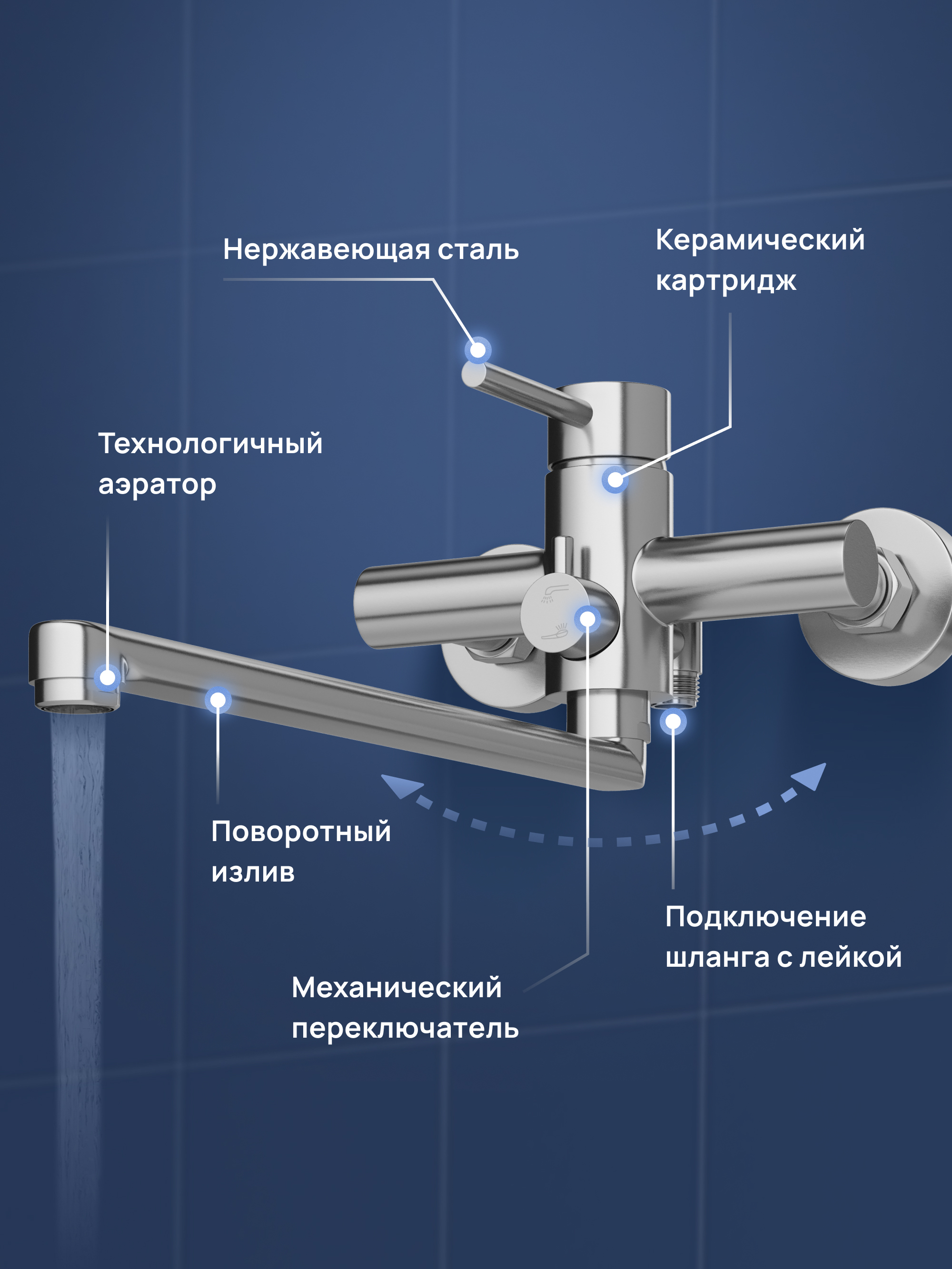 Нержавеющая сталь

Керамический картридж

Технологичный аэратор

Поворотный излив

Подключение шланга с лейкой

Механический переключатель