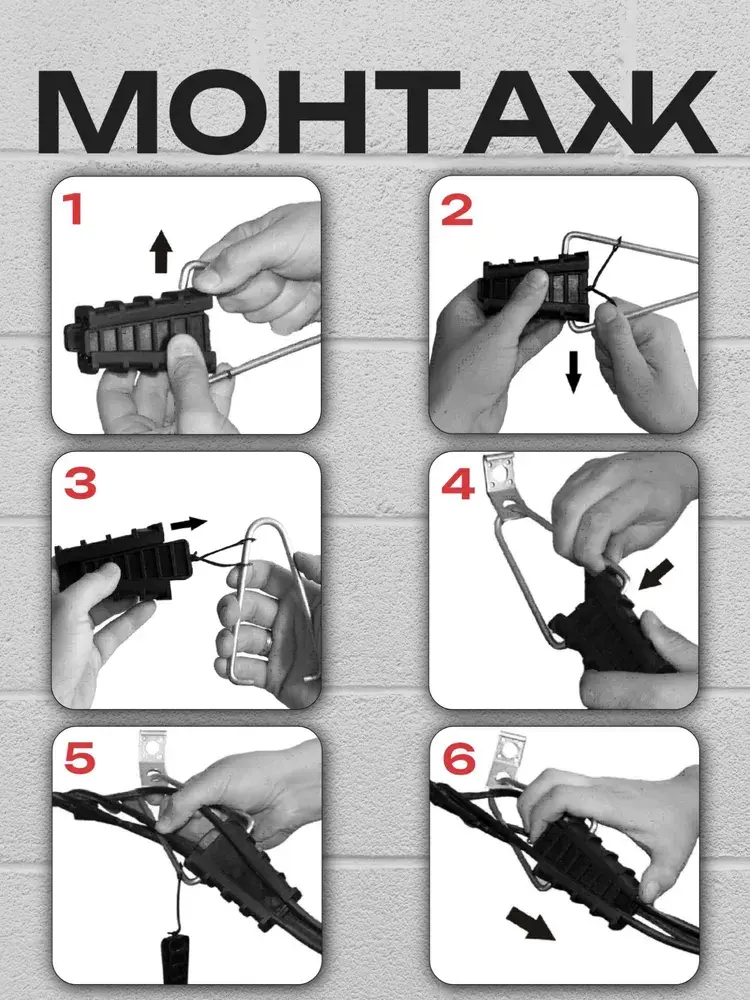 МОНТАЖ

1

2

3

4

5

6