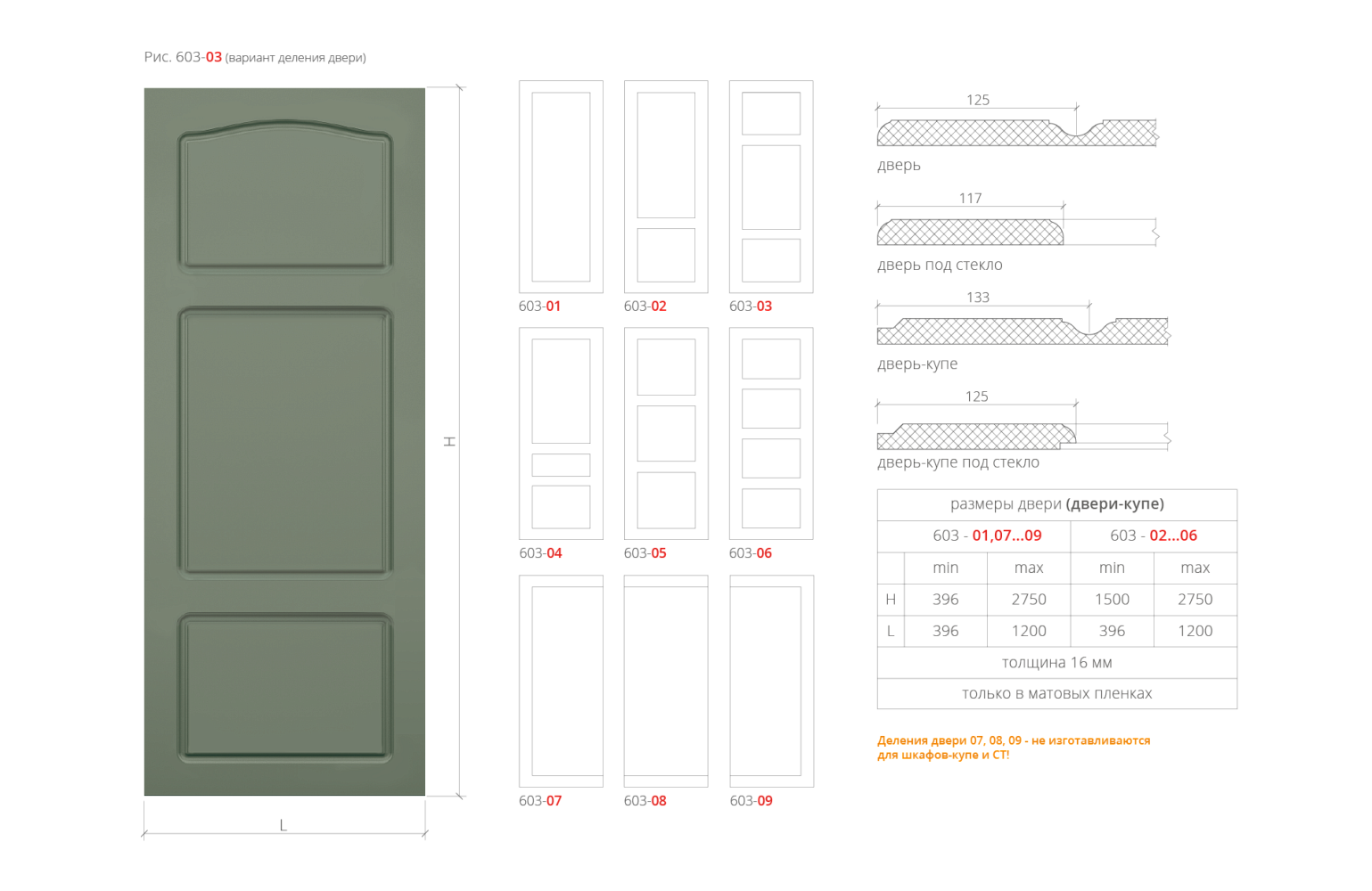 Рис. 603-03 (вариант деления двери)

H

L

603-01
603-02
603-03
603-04
603-05
603-06
603-07
603-08
603-09

125
дверь

117
дверь под стекло

133
дверь-купе

125
дверь-купе под стекло

| размеры двери (двери-купе) | | | | |
|---|---|---|---|---|
| | 603 - 01,07...09 | | 603 - 02...06 | |
| | min | max | min | max |
| H | 396 | 2750 | 1500 | 2750 |
| L | 396 | 1200 | 396 | 1200 |
| толщина 16 мм | | | | |
| только в матовых пленках | | | | |

Деления двери 07, 08, 09 - не изготавливаются для шкафов-купе и СТ!