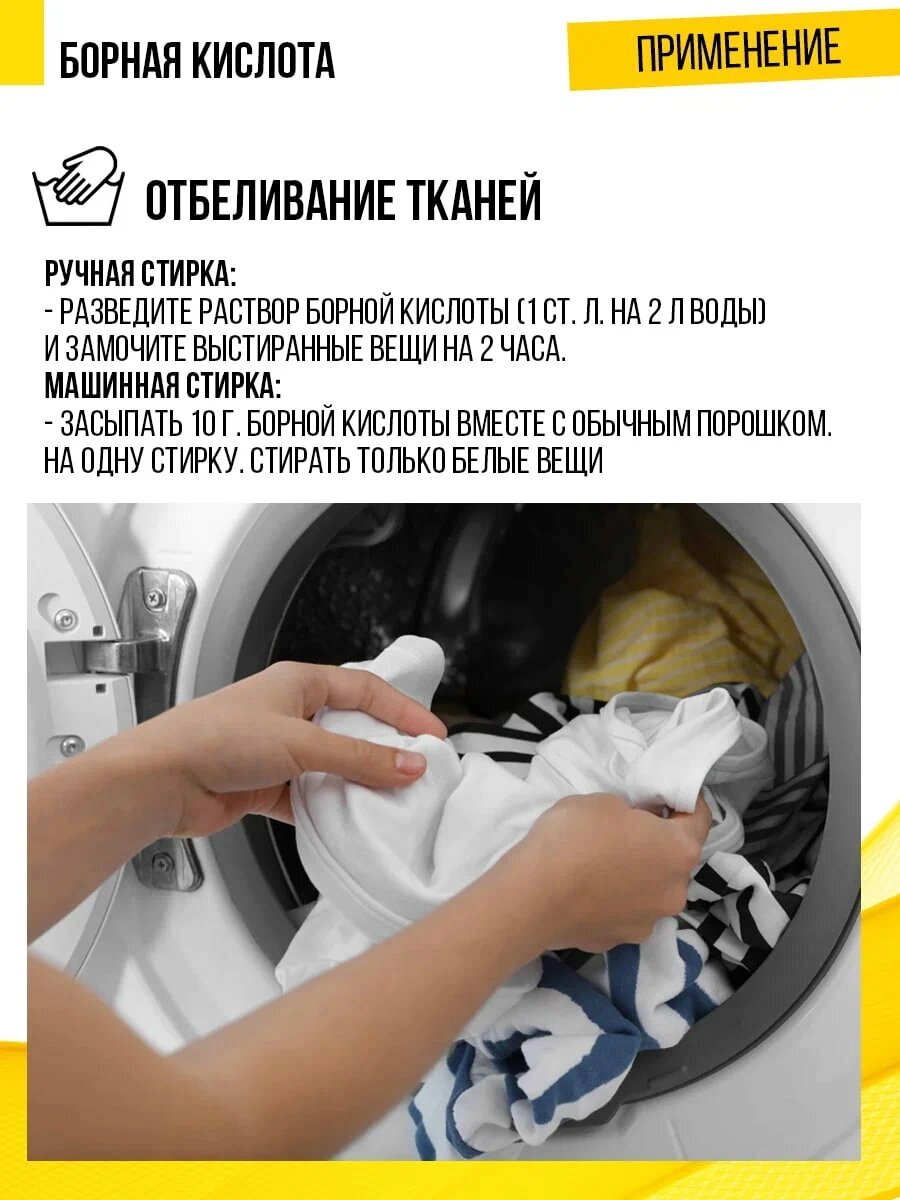 БОРНАЯ КИСЛОТА

ПРИМЕНЕНИЕ

ОТБЕЛИВАНИЕ ТКАНЕЙ

РУЧНАЯ СТИРКА:
- РАЗВЕДИТЕ РАСТВОР БОРНОЙ КИСЛОТЫ (1 СТ. Л. НА 2 Л ВОДЫ) И ЗАМОЧИТЕ ВЫСТИРАННЫЕ ВЕЩИ НА 2 ЧАСА.
МАШИННАЯ СТИРКА:
- ЗАСЫПАТЬ 10 Г. БОРНОЙ КИСЛОТЫ ВМЕСТЕ С ОБЫЧНЫМ ПОРОШКОМ. НА ОДНУ СТИРКУ. СТИРАТЬ ТОЛЬКО БЕЛЫЕ ВЕЩИ