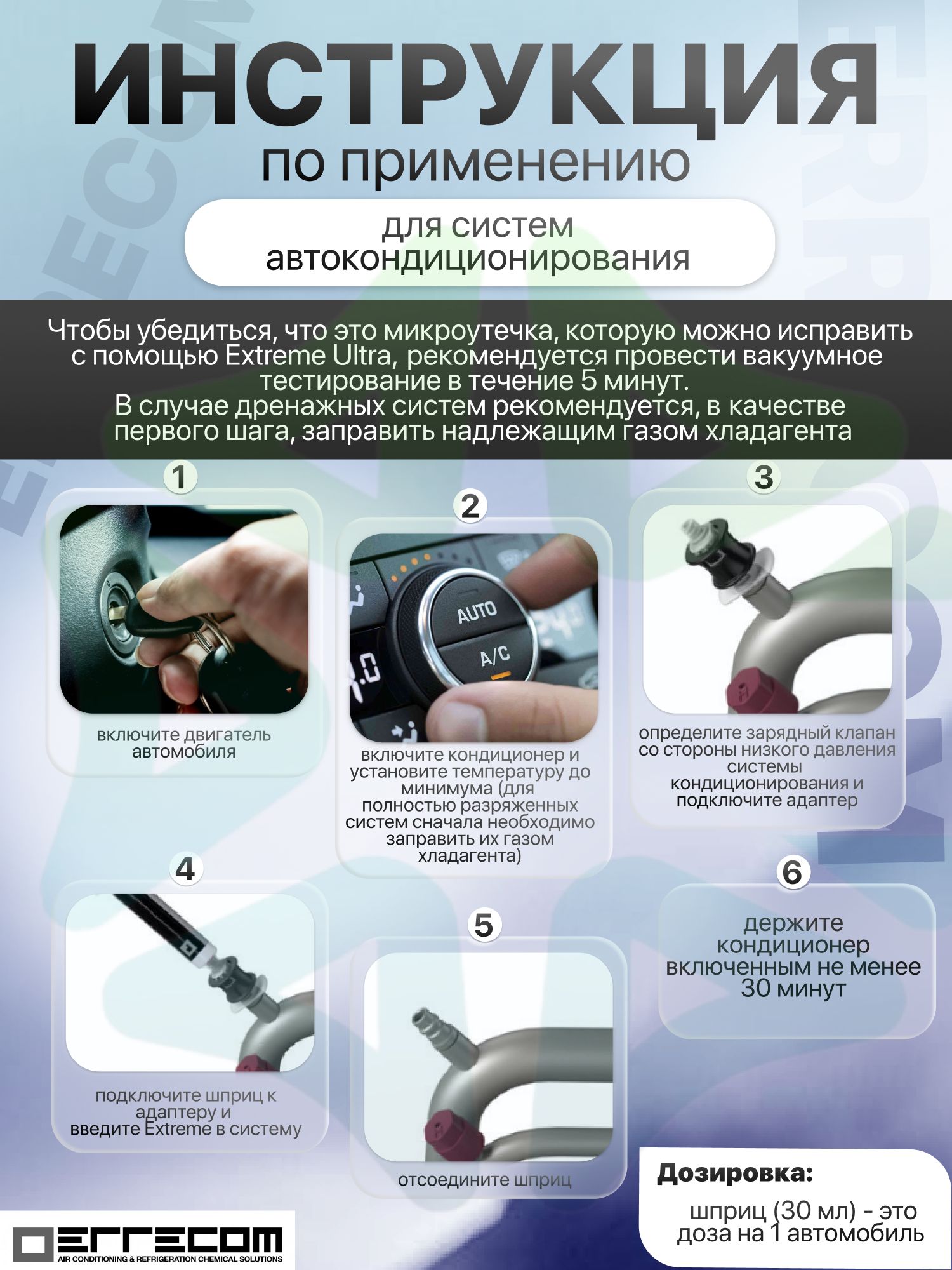 ИНСТРУКЦИЯ

по применению

для систем автокондиционирования

Чтобы убедиться, что это микроутечка, которую можно исправить с помощью Extreme Ultra, рекомендуется провести вакуумное тестирование в течение 5 минут.
В случае дренажных систем рекомендуется, в качестве первого шага, заправить надлежащим газом хладагента

1

включите двигатель автомобиля

2

AUTO
A/C

включите кондиционер и установите температуру до минимума (для полностью разряженных систем сначала необходимо заправить их газом хладагента)

3

определите зарядный клапан со стороны низкого давления системы кондиционирования и подключите адаптер

4

подключите шприц к адаптеру и введите Extreme в систему

5

отсоедините шприц

6

держите кондиционер включенным не менее 30 минут

Дозировка:

шприц (30 мл) - это доза на 1 автомобиль

ERRECOM
AIR CONDITIONING & REFRIGERATION CHEMICAL SOLUTIONS