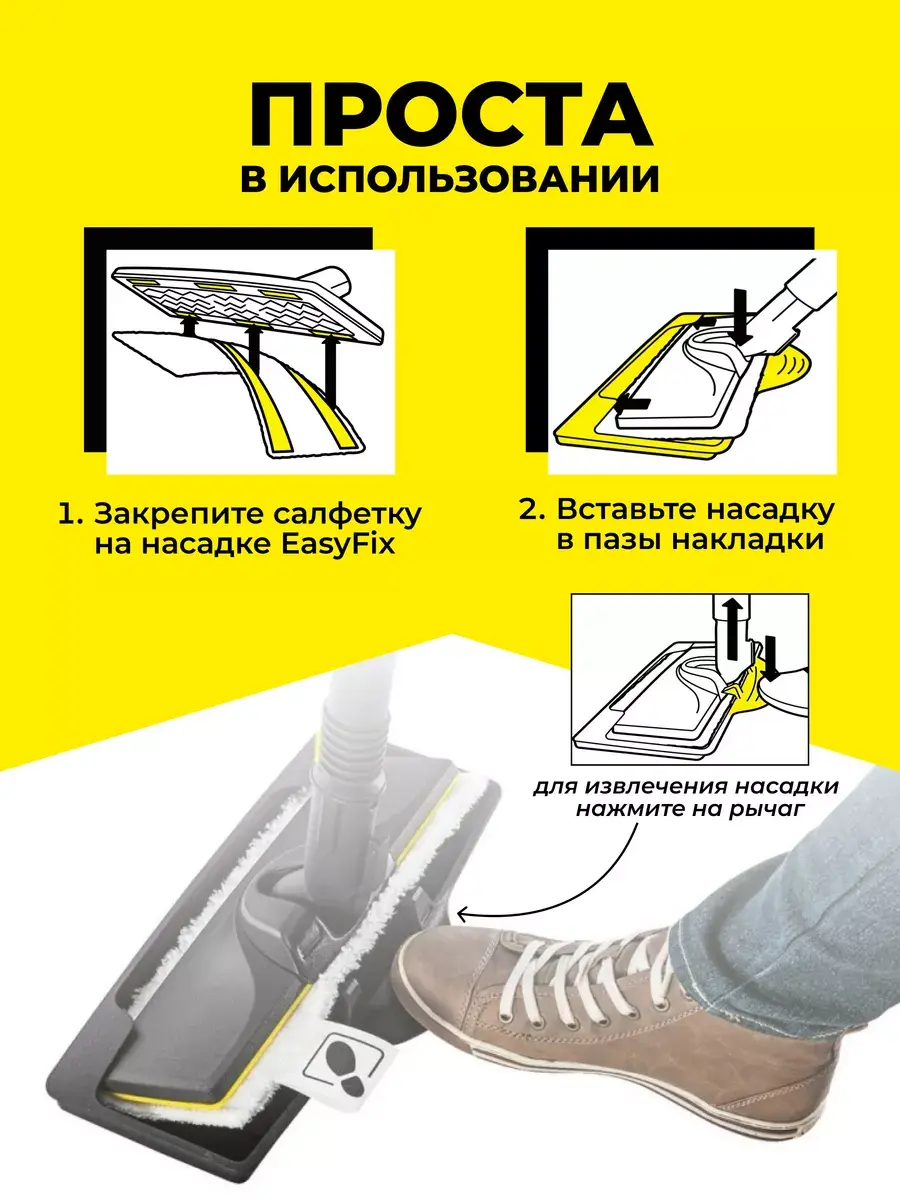 ПРОСТА
В ИСПОЛЬЗОВАНИИ

1. Закрепите салфетку на насадке EasyFix

2. Вставьте насадку в пазы накладки

для извлечения насадки нажмите на рычаг