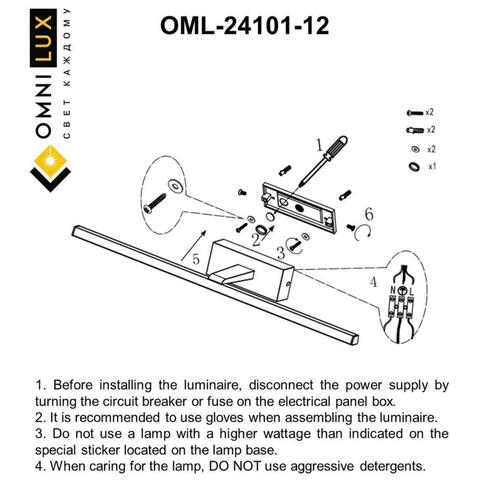 OMNI LUX
СВЕТ КАЖДОМУ

OML-24101-12

x2
x2
x2
x1

1
2
3
4
5
6

N L

1. Before installing the luminaire, disconnect the power supply by turning the circuit breaker or fuse on the electrical panel box.
2. It is recommended to use gloves when assembling the luminaire.
3. Do not use a lamp with a higher wattage than indicated on the special sticker located on the lamp base.
4. When caring for the lamp, DO NOT use aggressive detergents.