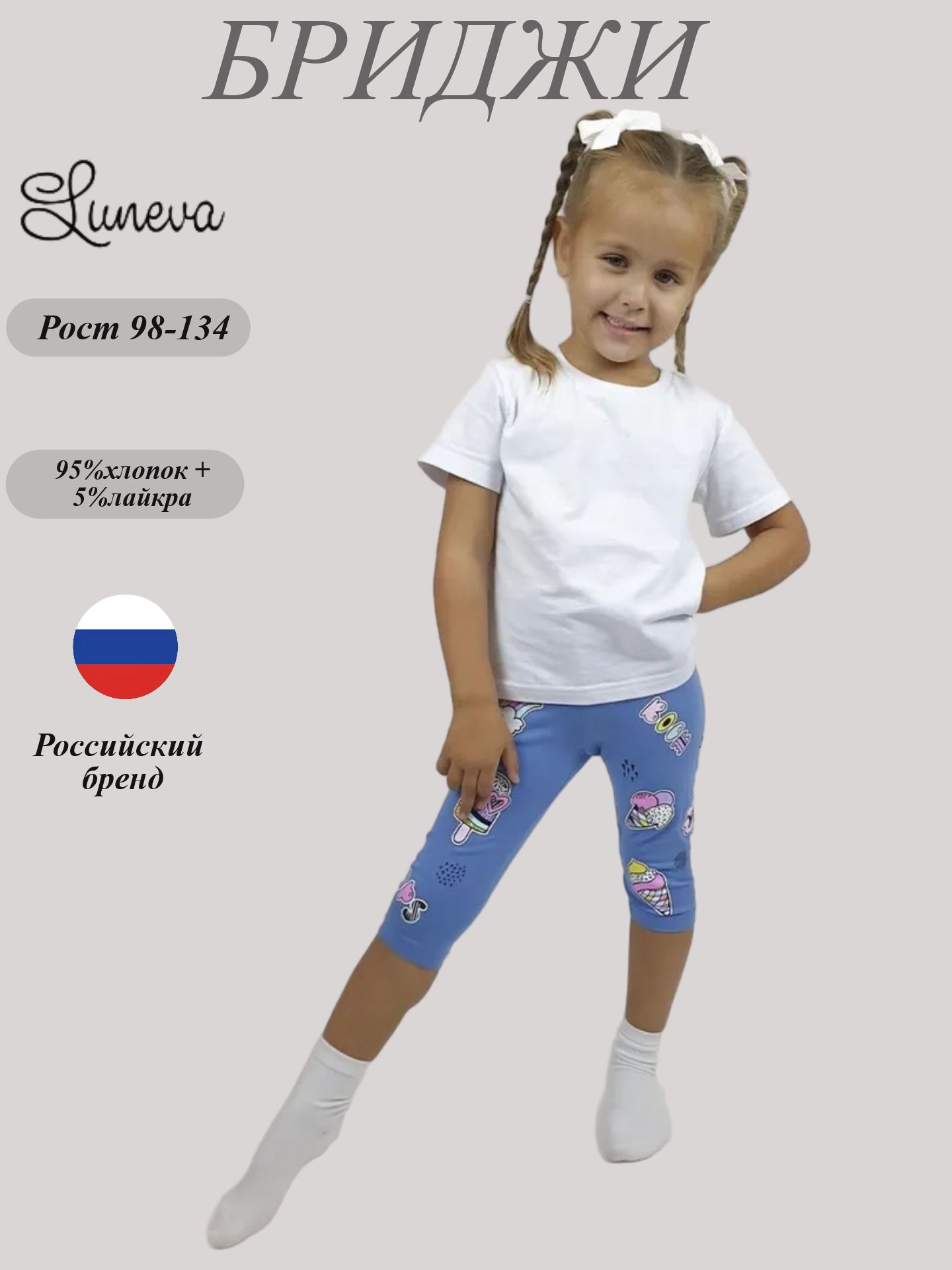 БРИДЖИ

Luneva

Рост 98-134

95%хлопок + 5%лайкра

Российский бренд

BOOM