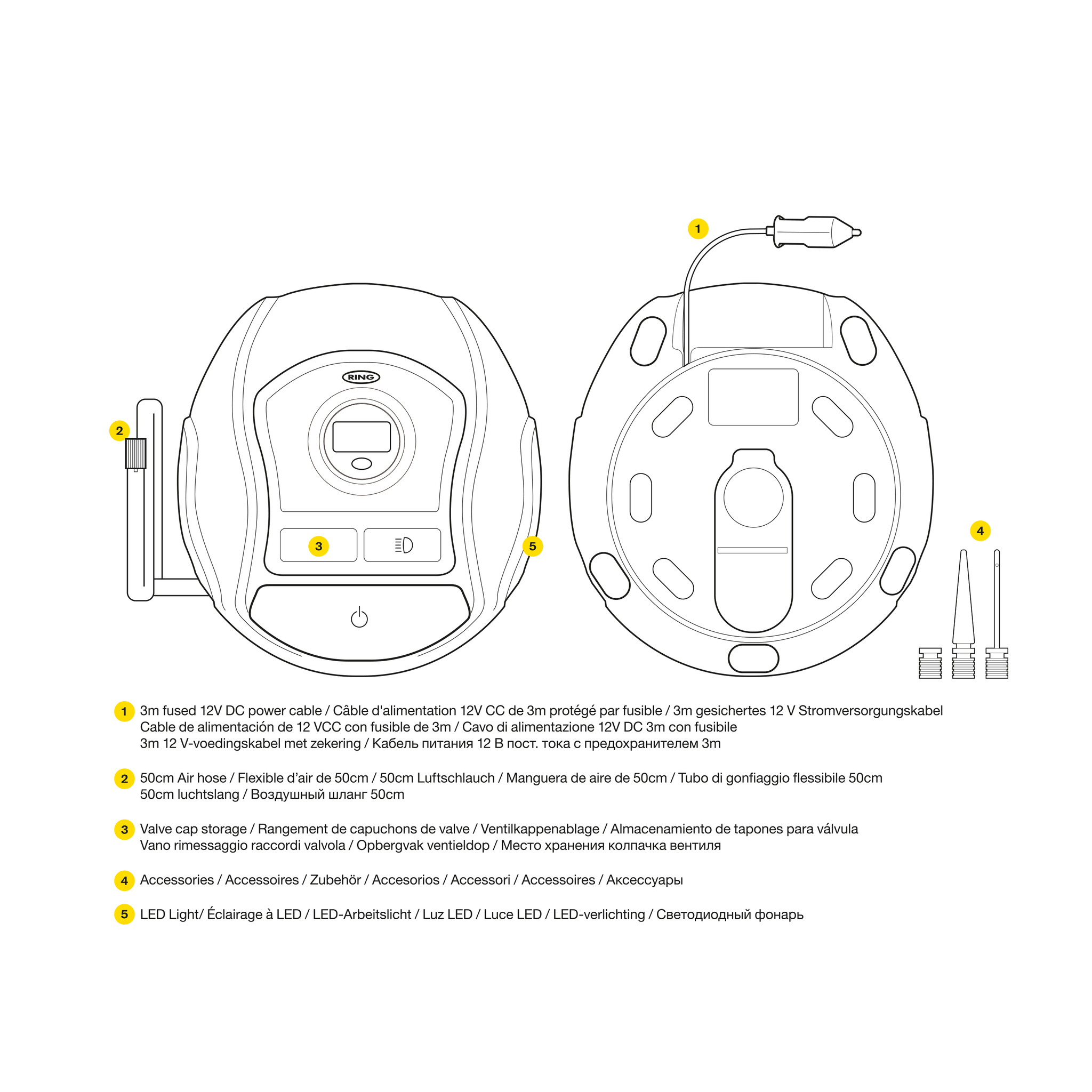 1

2

RING

3

5

4

1 3m fused 12V DC power cable / Câble d'alimentation 12V CC de 3m protégé par fusible / 3m gesichertes 12 V Stromversorgungskabel
Cable de alimentación de 12 VCC con fusible de 3m / Cavo di alimentazione 12V DC 3m con fusibile
3m 12 V-voedingskabel met zekering / Кабель питания 12 В пост. тока с предохранителем 3m

2 50cm Air hose / Flexible d'air de 50cm / 50cm Luftschlauch / Manguera de aire de 50cm / Tubo di gonfiaggio flessibile 50cm
50cm luchtslang / Воздушный шланг 50cm

3 Valve cap storage / Rangement de capuchons de valve / Ventilkappenablage / Almacenamiento de tapones para válvula
Vano rimessaggio raccordi valvola / Opbergvak ventieldop / Место хранения колпачка вентиля

4 Accessories / Accessoires / Zubehör / Accesorios / Accessori / Accessoires / Аксессуары

5 LED Light/ Éclairage à LED / LED-Arbeitslicht / Luz LED / Luce LED / LED-verlichting / Светодиодный фонарь