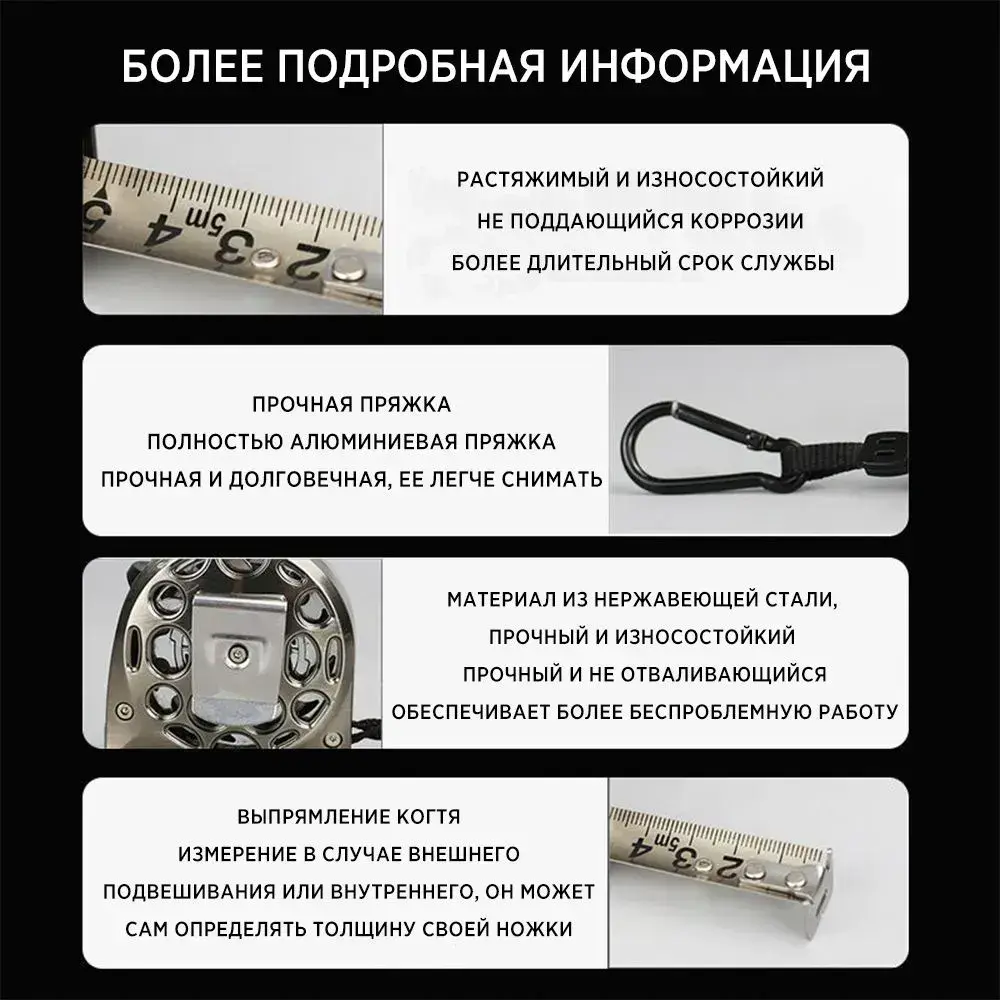 БОЛЕЕ ПОДРОБНАЯ ИНФОРМАЦИЯ

5 4 5m 3 2

РАСТЯЖИМЫЙ И ИЗНОСОСТОЙКИЙ
НЕ ПОДДАЮЩИЙСЯ КОРРОЗИИ
БОЛЕЕ ДЛИТЕЛЬНЫЙ СРОК СЛУЖБЫ

ПРОЧНАЯ ПРЯЖКА
ПОЛНОСТЬЮ АЛЮМИНИЕВАЯ ПРЯЖКА
ПРОЧНАЯ И ДОЛГОВЕЧНАЯ, ЕЕ ЛЕГЧЕ СНИМАТЬ

МАТЕРИАЛ ИЗ НЕРЖАВЕЮЩЕЙ СТАЛИ,
ПРОЧНЫЙ И ИЗНОСОСТОЙКИЙ
ПРОЧНЫЙ И НЕ ОТВАЛИВАЮЩИЙСЯ
ОБЕСПЕЧИВАЕТ БОЛЕЕ БЕСПРОБЛЕМНУЮ РАБОТУ

ВЫПРЯМЛЕНИЕ КОГТЯ
ИЗМЕРЕНИЕ В СЛУЧАЕ ВНЕШНЕГО
ПОДВЕШИВАНИЯ ИЛИ ВНУТРЕННЕГО, ОН МОЖЕТ
САМ ОПРЕДЕЛЯТЬ ТОЛЩИНУ СВОЕЙ НОЖКИ

4 5m 3 2