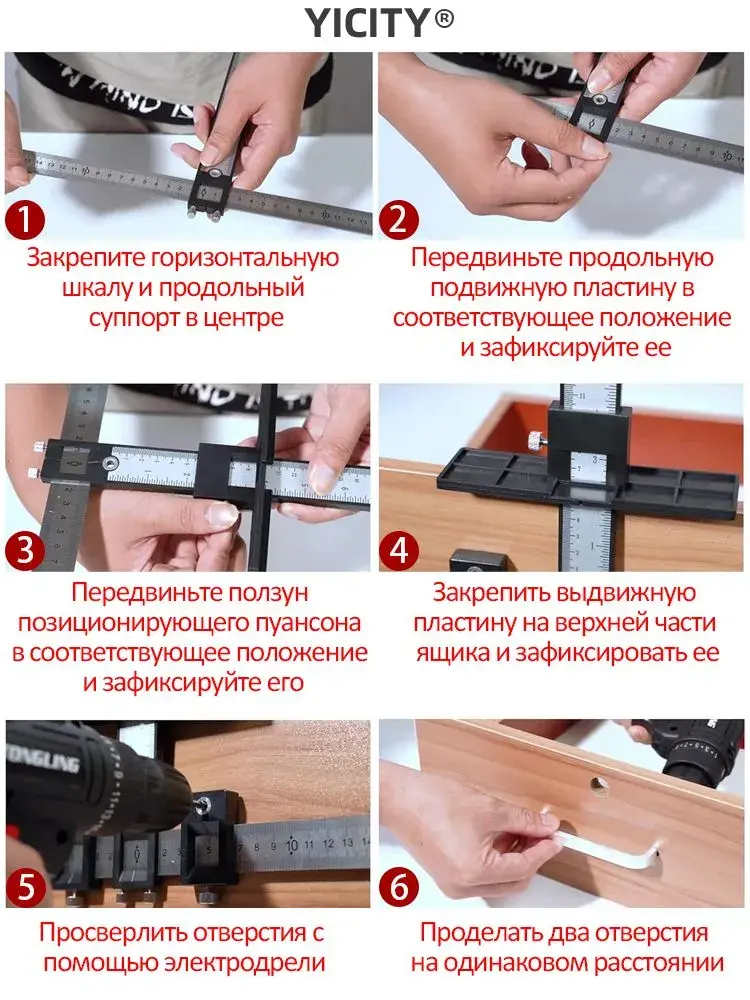 YICITY®

1
Закрепите горизонтальную шкалу и продольный суппорт в центре

2
Передвиньте продольную подвижную пластину в соответствующее положение и зафиксируйте ее

3
Передвиньте ползун позиционирующего пуансона в соответствующее положение и зафиксируйте его

4
Закрепить выдвижную пластину на верхней части ящика и зафиксировать ее

5
Просверлить отверстия с помощью электродрели

6
Проделать два отверстия на одинаковом расстоянии