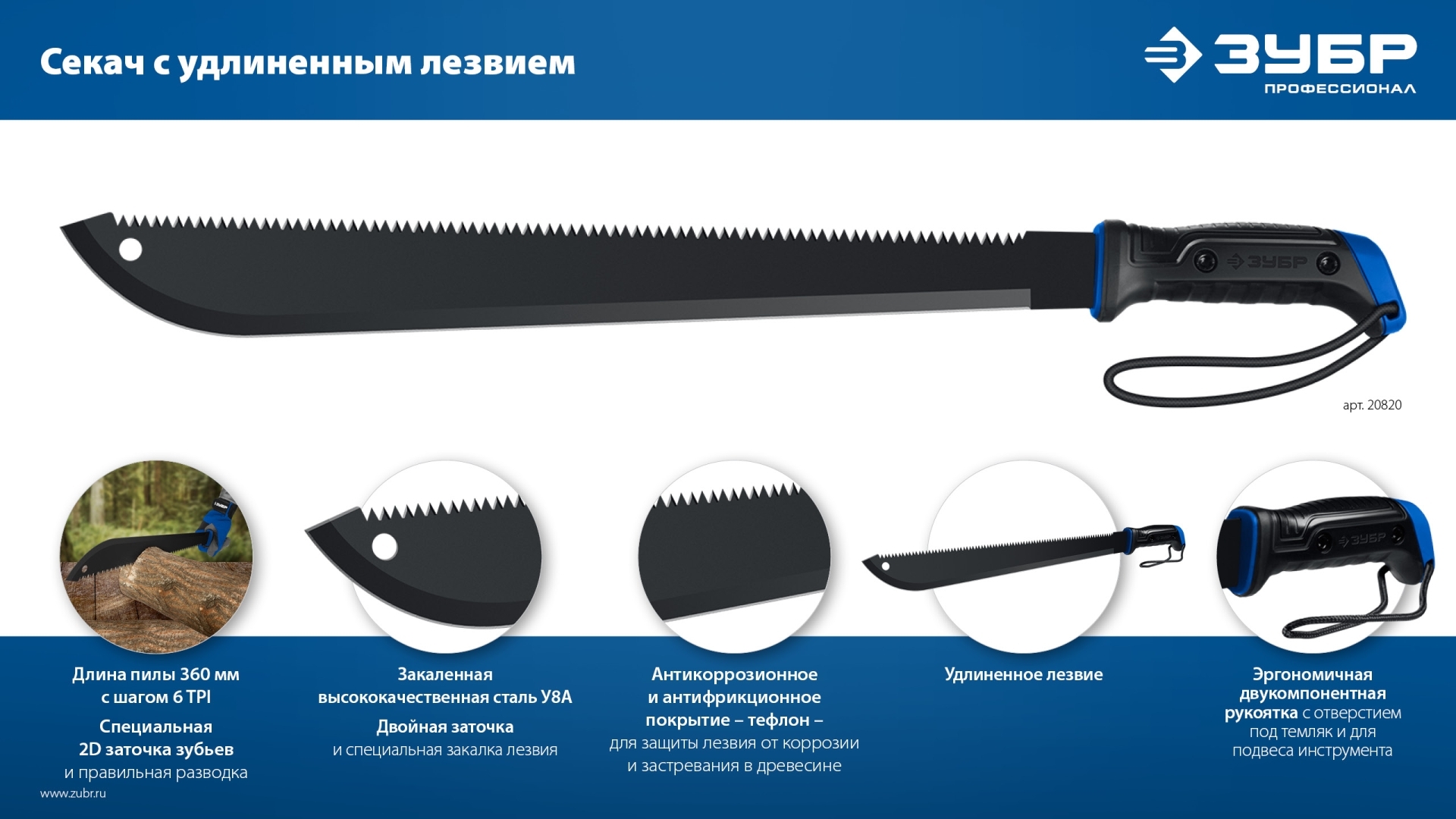 Секач с удлиненным лезвием

ЗУБР
ПРОФЕССИОНАЛ

ЗУБР

арт. 20820

ЗУБР

Длина пилы 360 мм с шагом 6 TPI

Специальная 2D заточка зубьев и правильная разводка

Закаленная высококачественная сталь У8А

Двойная заточка и специальная закалка лезвия

Антикоррозионное и антифрикционное покрытие – тефлон – для защиты лезвия от коррозии и застревания в древесине

Удлиненное лезвие

Эргономичная двукомпонентная рукоятка с отверстием под темляк и для подвеса инструмента

www.zubr.ru