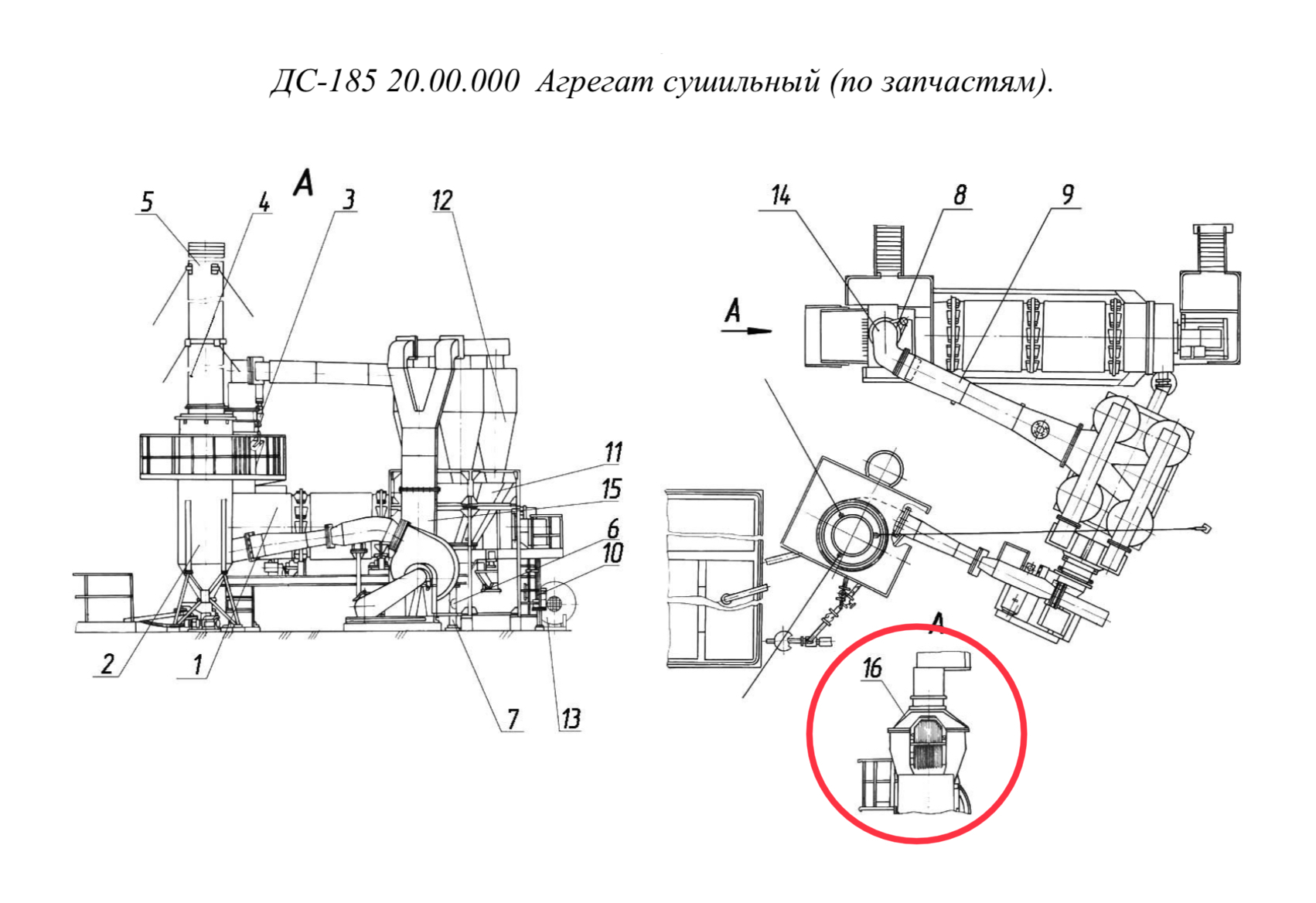 ДС-185 20.00.000 Агрегат сушильный (по запчастям).

A

5 4 3 12

11
15
6
10

2 1 7 13

14 8 9

A

A

16