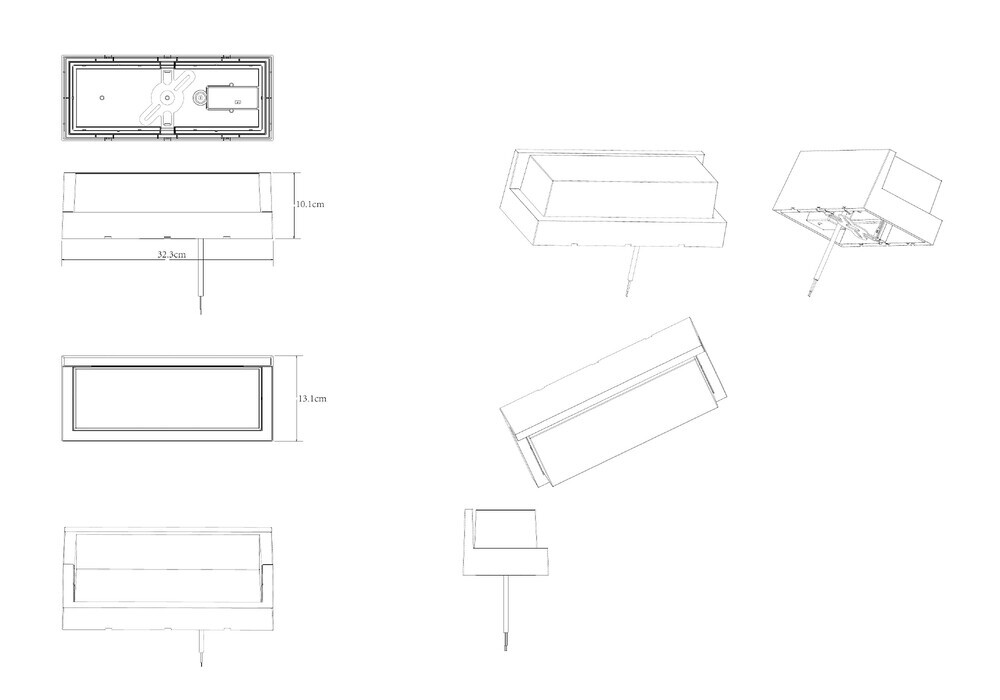 10.1cm

32.3cm

13.1cm