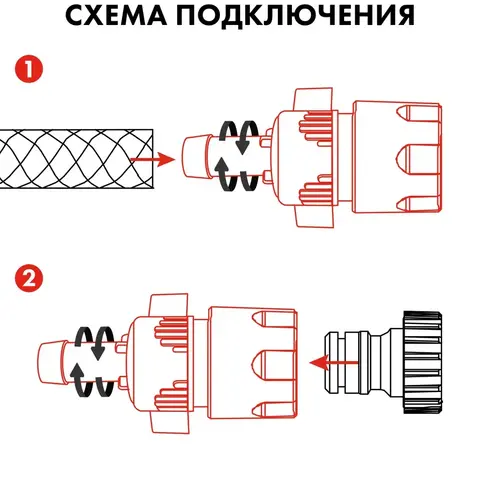 СХЕМА ПОДКЛЮЧЕНИЯ

1

2