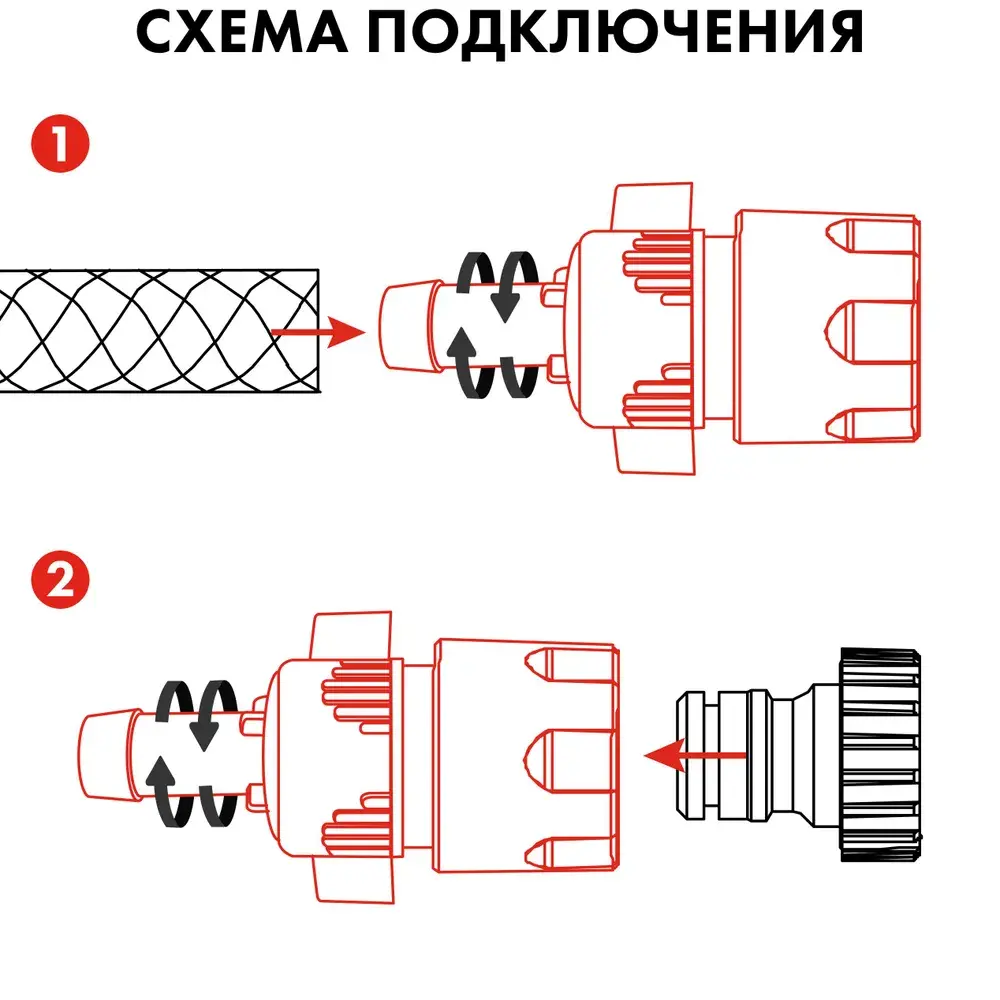 СХЕМА ПОДКЛЮЧЕНИЯ

1

2