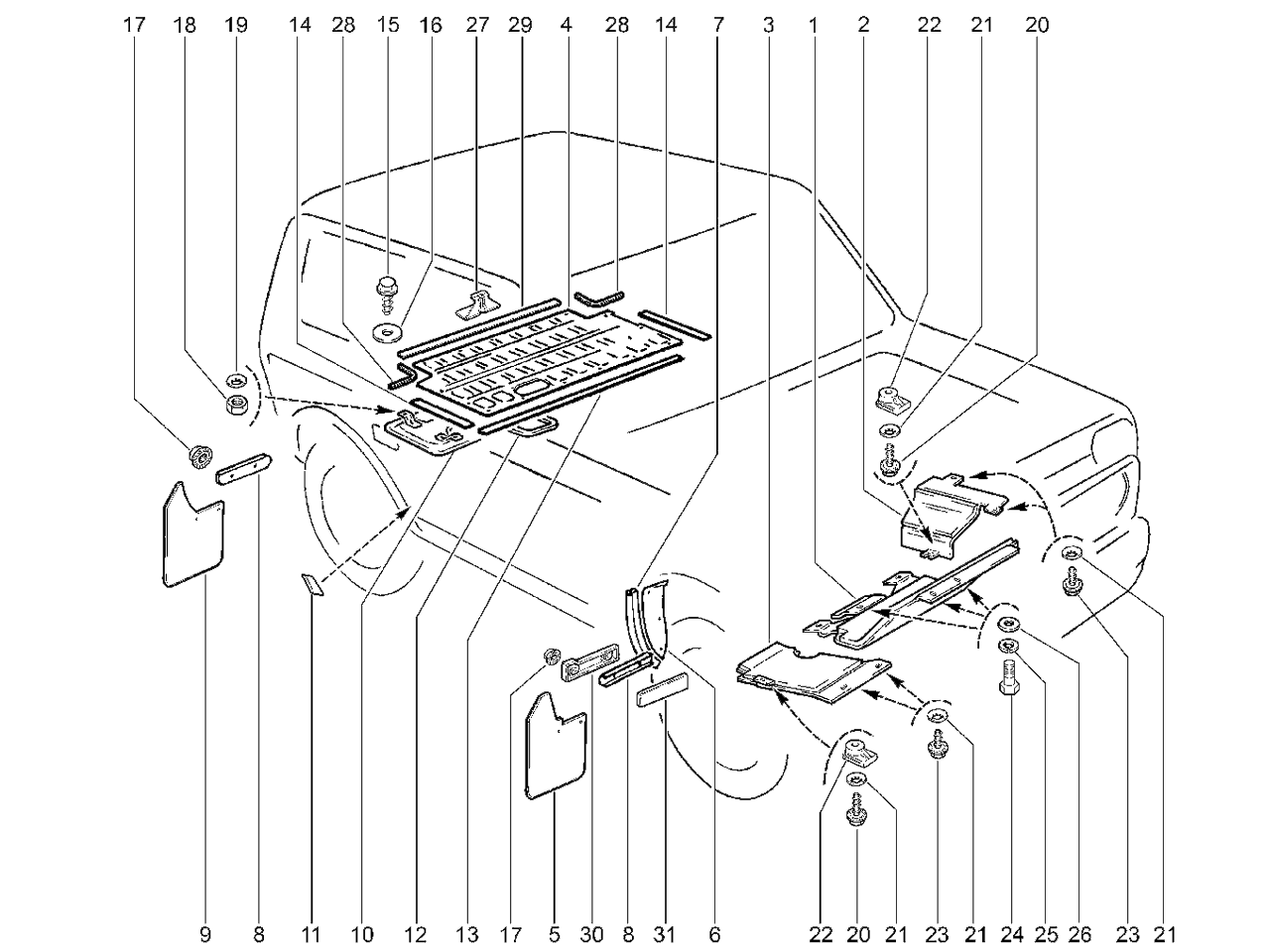 17 18 19 14 28 15 16 27 29 4 28 14 7 3 1 2 22 21 20

9 8 11 10 12 13 17 5 30 8 31 6 22 20 21 23 21 24 25 26 23 21