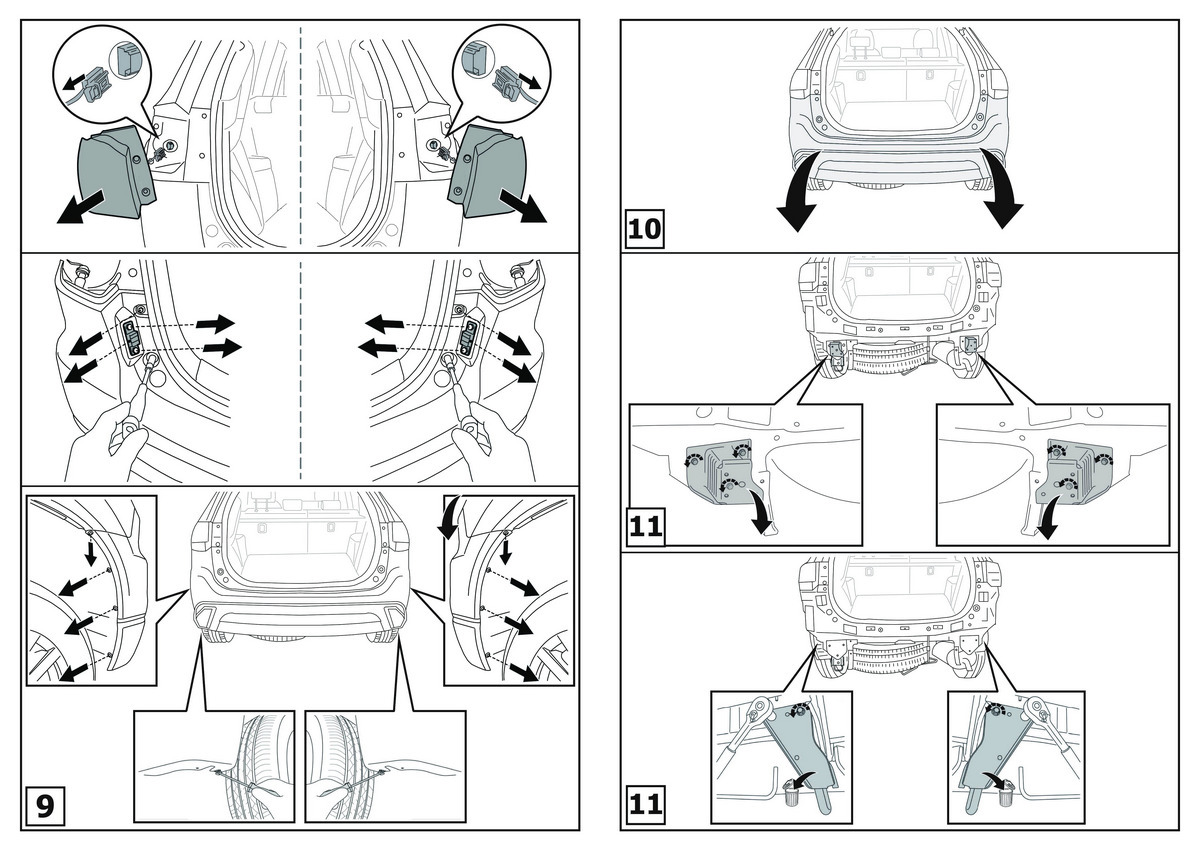 9

10

11

11