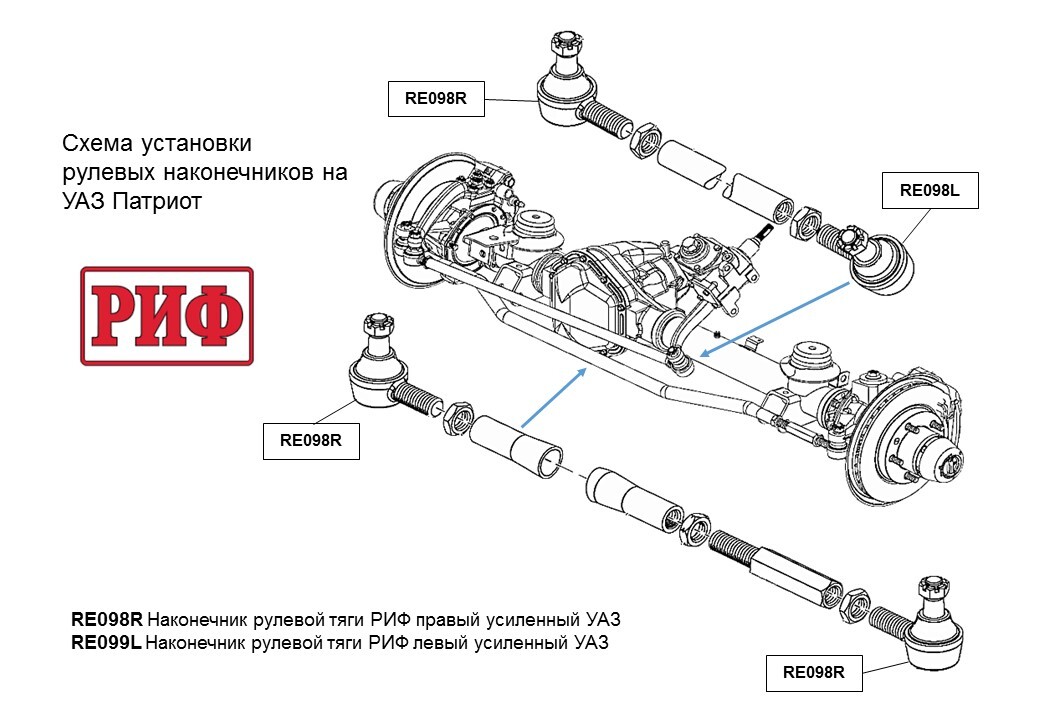 RE098R

Схема установки рулевых наконечников на УАЗ Патриот

RE098L

РИФ

RE098R

RE098R Наконечник рулевой тяги РИФ правый усиленный УАЗ
RE099L Наконечник рулевой тяги РИФ левый усиленный УАЗ

RE098R