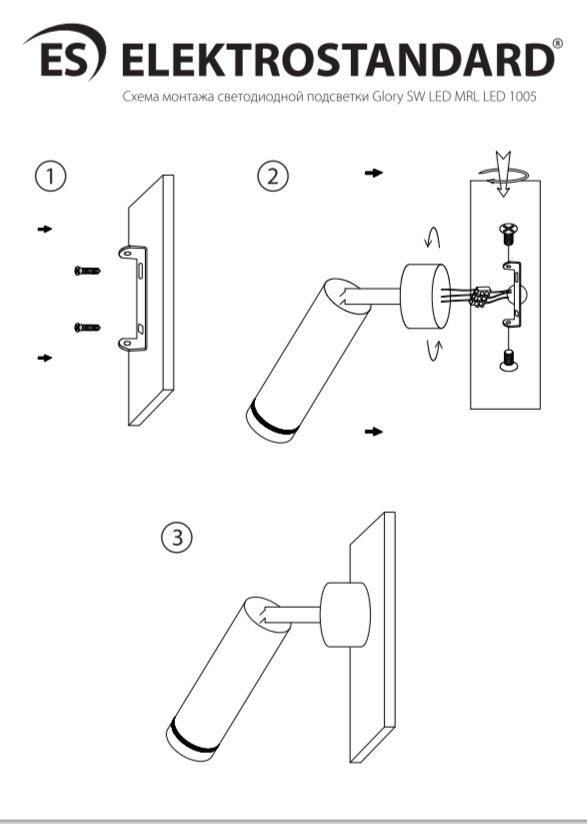 ES ELEKTROSTANDARD®

Схема монтажа светодиодной подсветки Glory SW LED MRL LED 1005

1

2

3