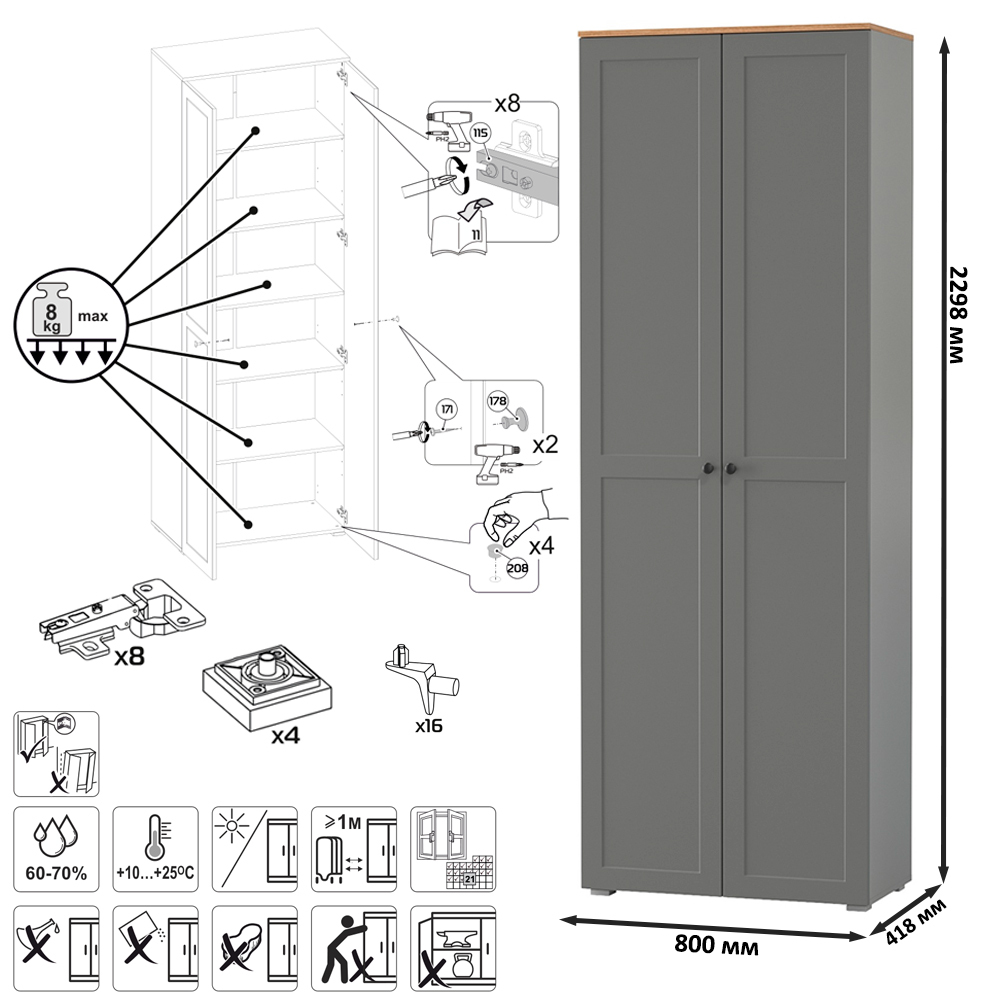 x8
PH2
115
11
8 kg max
171
178
x2
PH2
x4
208
x8
x4
x16
60-70%
+10...+25°C
≥1м
21
2298 мм
800 мм
418 мм