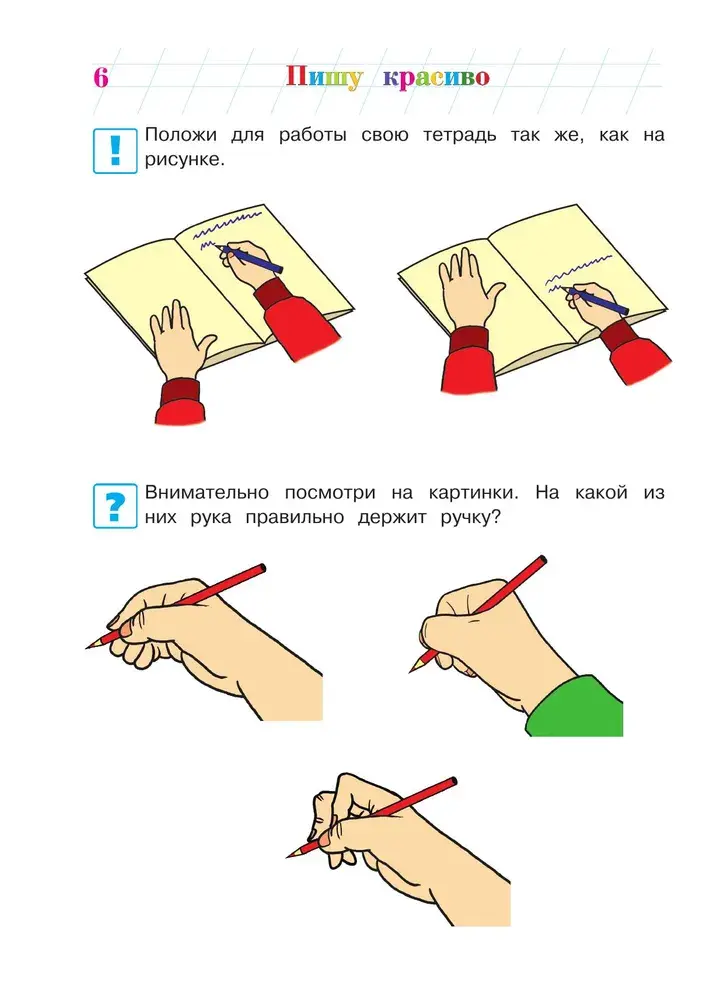 6 Пишу красиво

!

Положи для работы свою тетрадь так же, как на рисунке.

?

Внимательно посмотри на картинки. На какой из них рука правильно держит ручку?