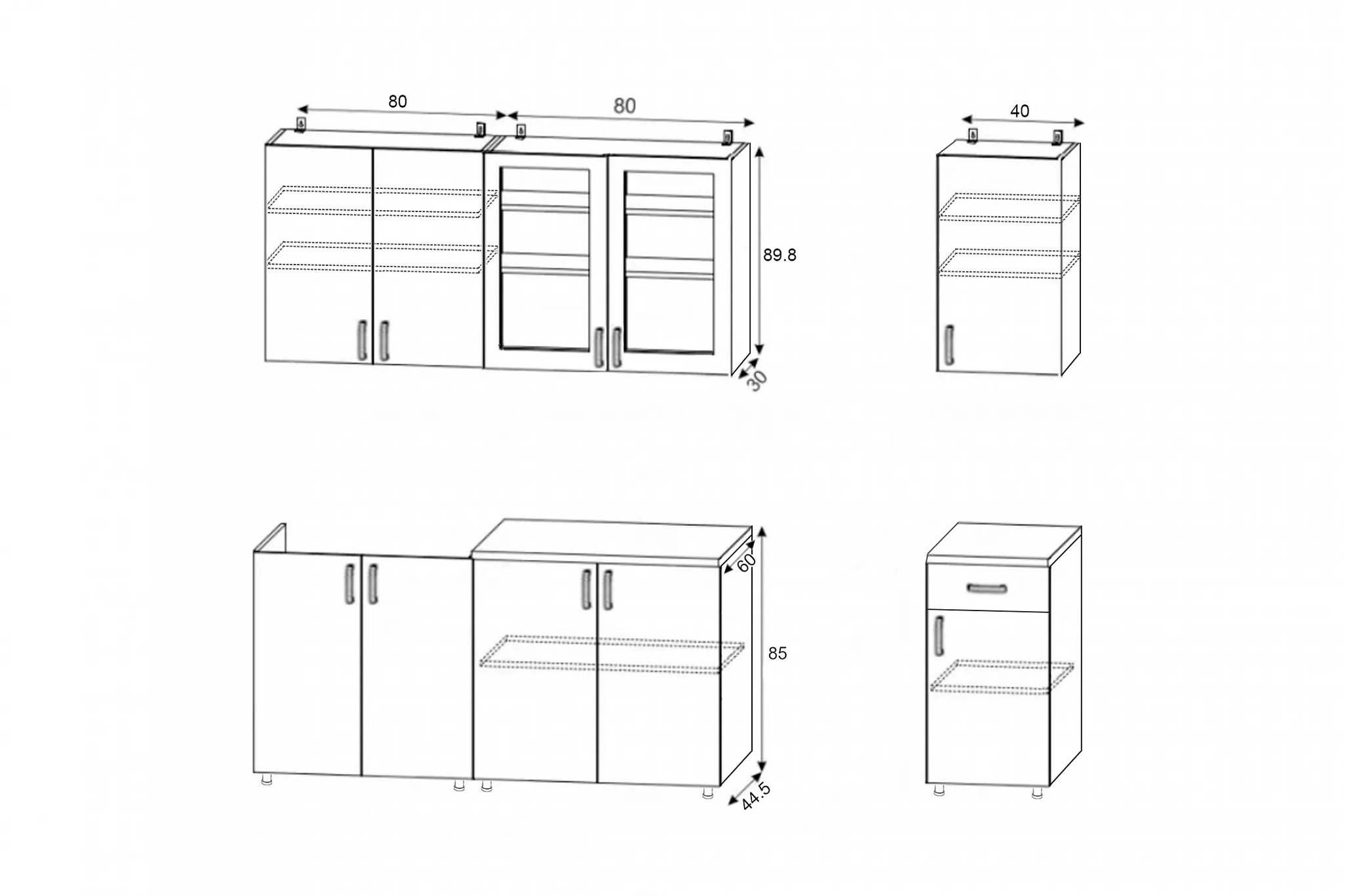 80
80
40
89.8
30
60
85
44.5