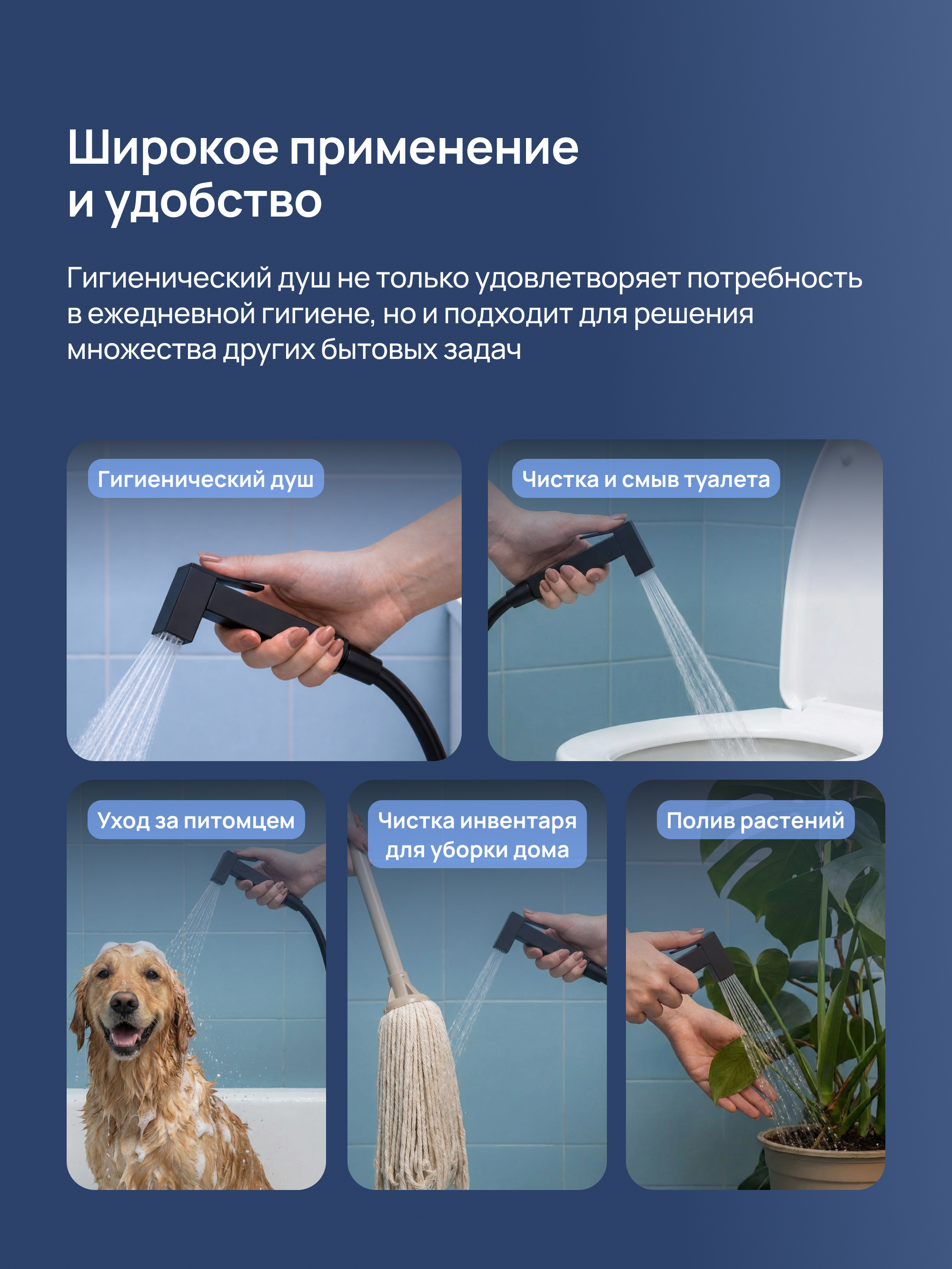 Широкое применение и удобство

Гигиенический душ не только удовлетворяет потребность в ежедневной гигиене, но и подходит для решения множества других бытовых задач

Гигиенический душ

Чистка и смыв туалета

Уход за питомцем

Чистка инвентаря для уборки дома

Полив растений