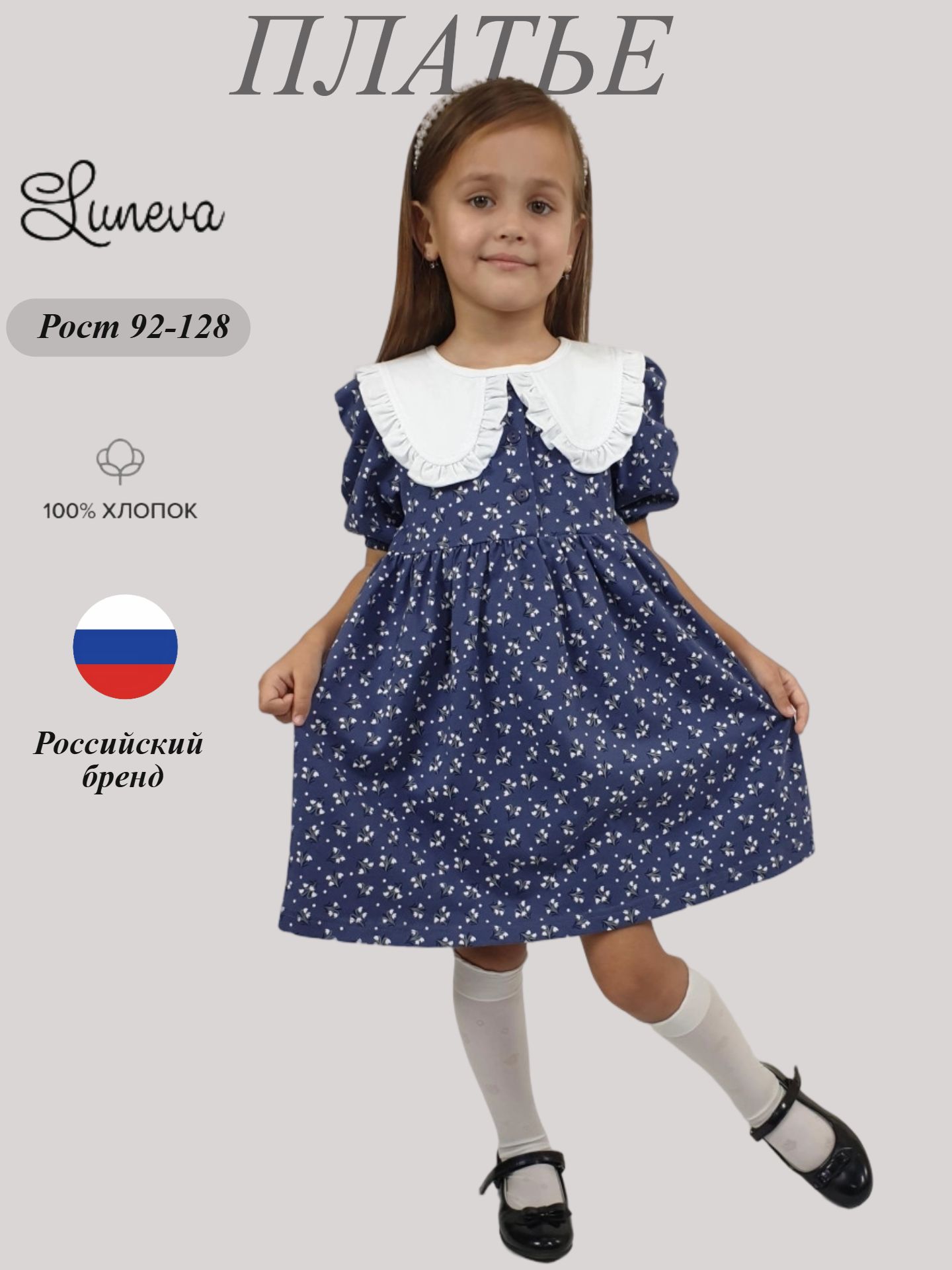 ПЛАТЬЕ

Luneva

Рост 92-128

100% ХЛОПОК

Российский бренд