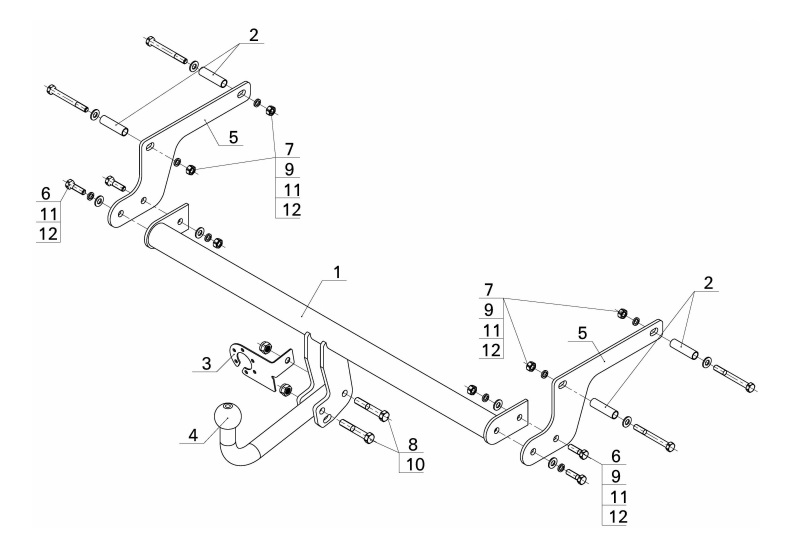 2
5
7
9
11
12
6
11
12
1
7
9
11
12
2
5
3
4
8
10
6
9
11
12