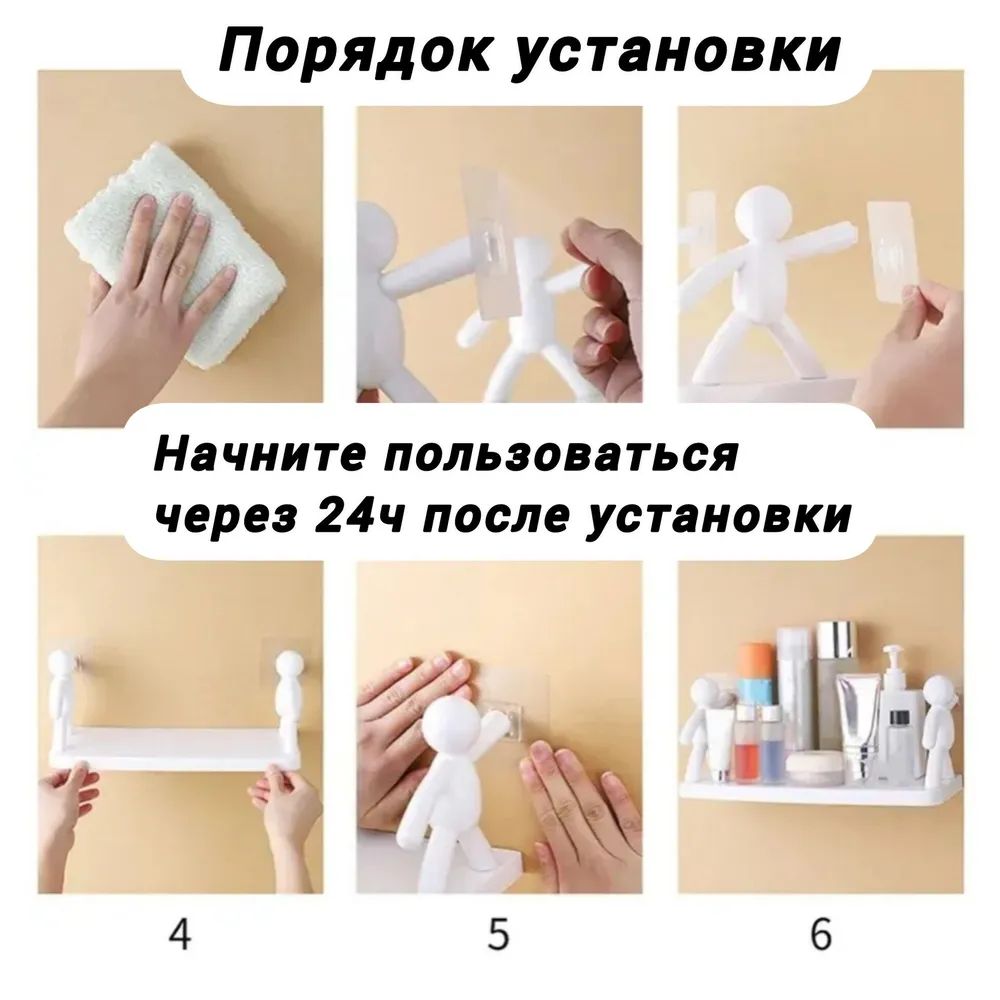 Порядок установки

Начните пользоваться через 24ч после установки

4

5

6