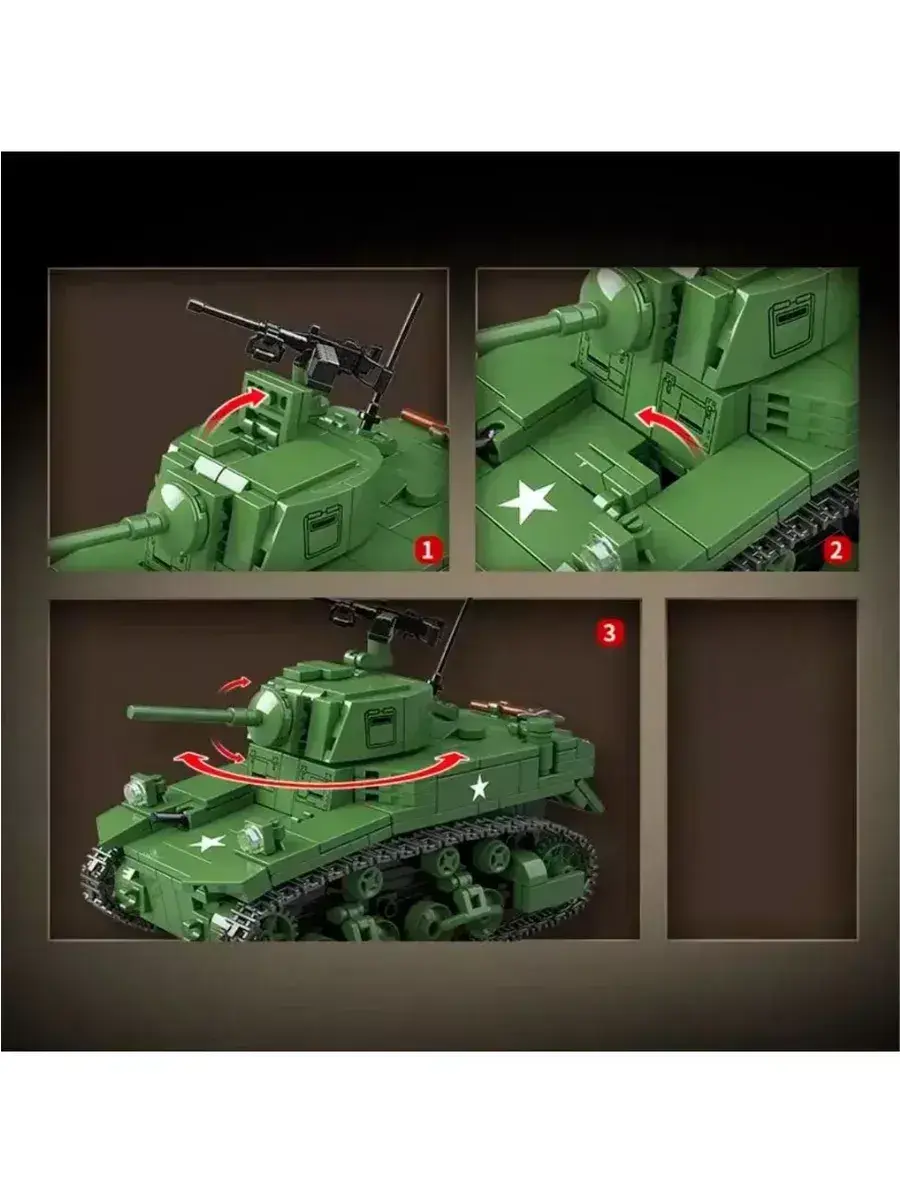 1

2

3