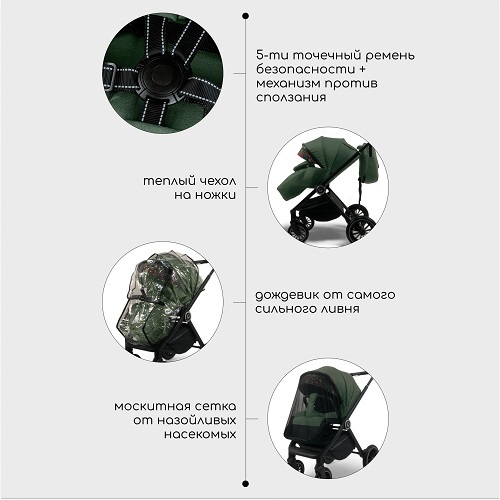 5-ти точечный ремень безопасности + механизм против сползания

теплый чехол на ножки

дождевик от самого сильного ливня

москитная сетка от назойливых насекомых