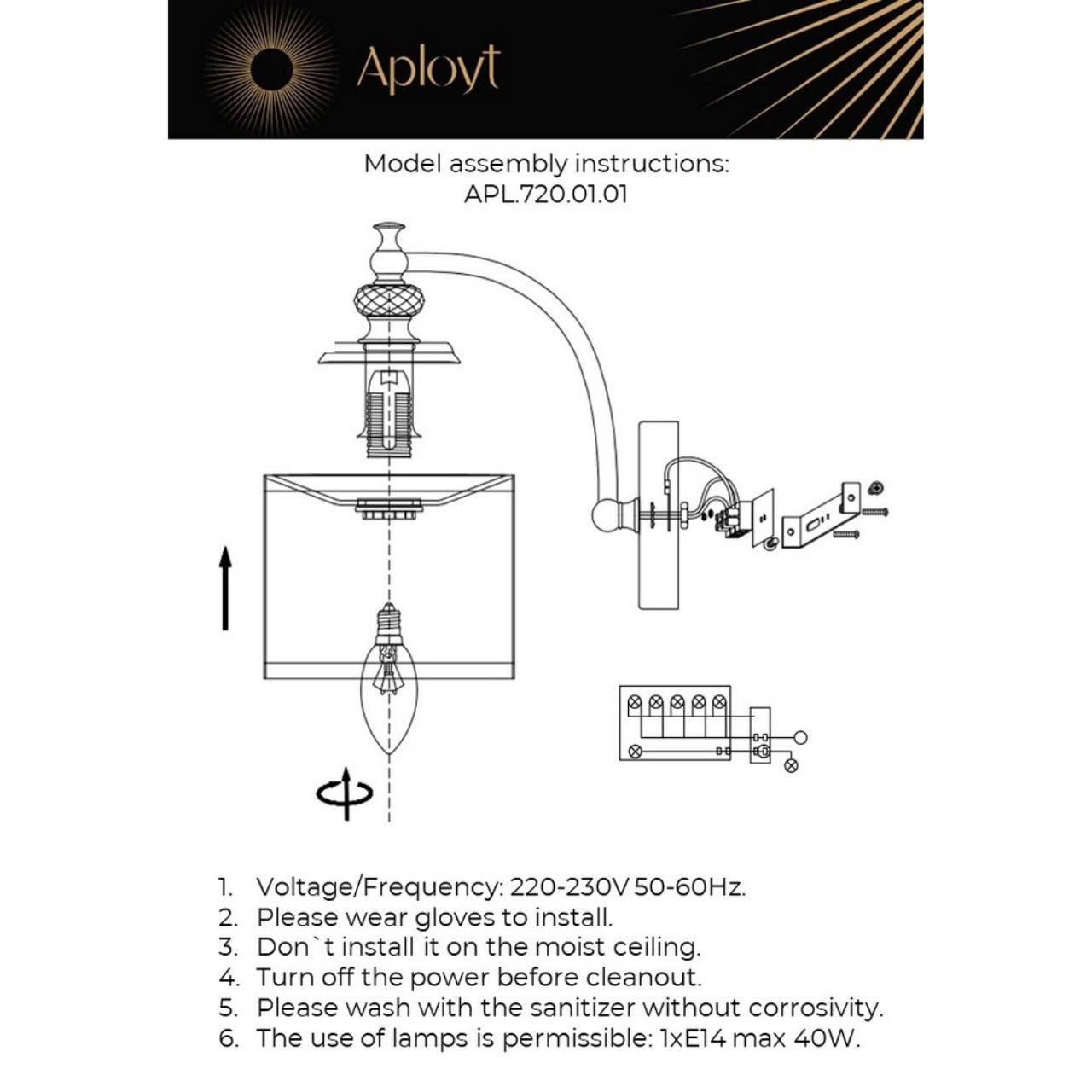 Aployt

Model assembly instructions:
APL.720.01.01

1. Voltage/Frequency: 220-230V 50-60Hz.
2. Please wear gloves to install.
3. Don`t install it on the moist ceiling.
4. Turn off the power before cleanout.
5. Please wash with the sanitizer without corrosivity.
6. The use of lamps is permissible: 1xE14 max 40W.