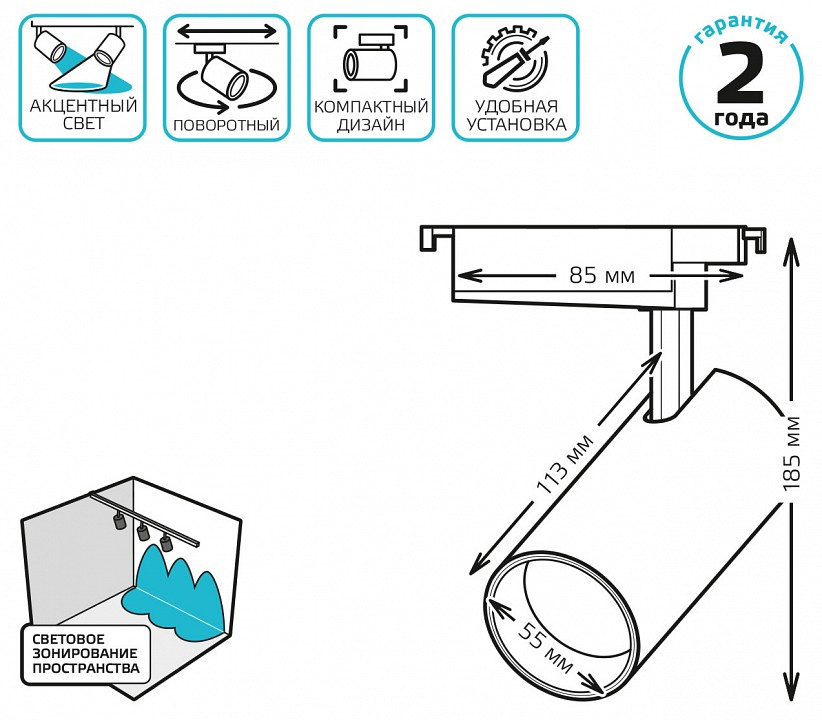 АКЦЕНТНЫЙ СВЕТ

ПОВОРОТНЫЙ

КОМПАКТНЫЙ ДИЗАЙН

УДОБНАЯ УСТАНОВКА

гарантия
2
года

85 мм

113 мм

185 мм

55 мм

СВЕТОВОЕ ЗОНИРОВАНИЕ ПРОСТРАНСТВА