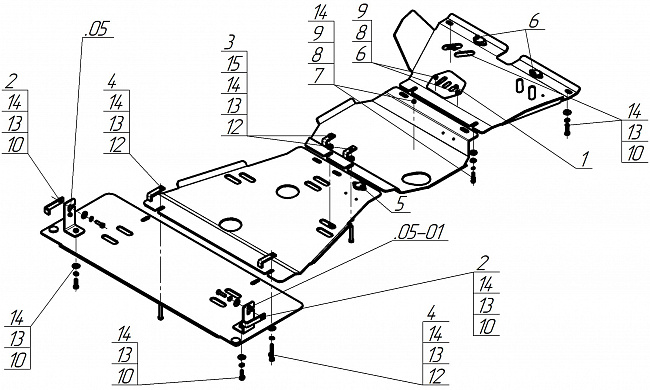 .05

2
14
13
10

4
14
13
12

3
15
14
13
12

14
9
8
7

9
8
6

6

14
13
10

1

5

.05-01

2
14
13
10

14
13
10

14
13
10

4
14
13
12