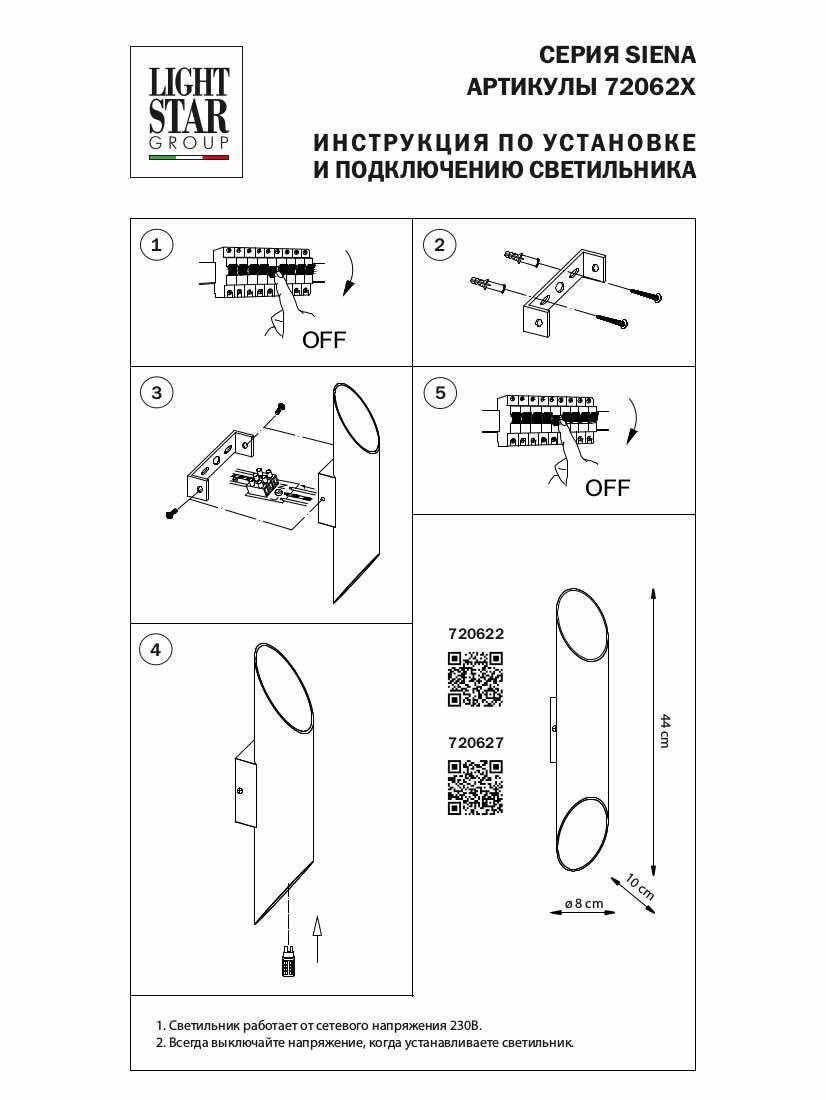 LIGHT STAR GROUP

СЕРИЯ SIENA
АРТИКУЛЫ 72062X

ИНСТРУКЦИЯ ПО УСТАНОВКЕ
И ПОДКЛЮЧЕНИЮ СВЕТИЛЬНИКА

1

OFF

2

3

5

OFF

4

720622

720627

44 cm

10 cm

ø 8 cm

1. Светильник работает от сетевого напряжения 230В.
2. Всегда выключайте напряжение, когда устанавливаете светильник.