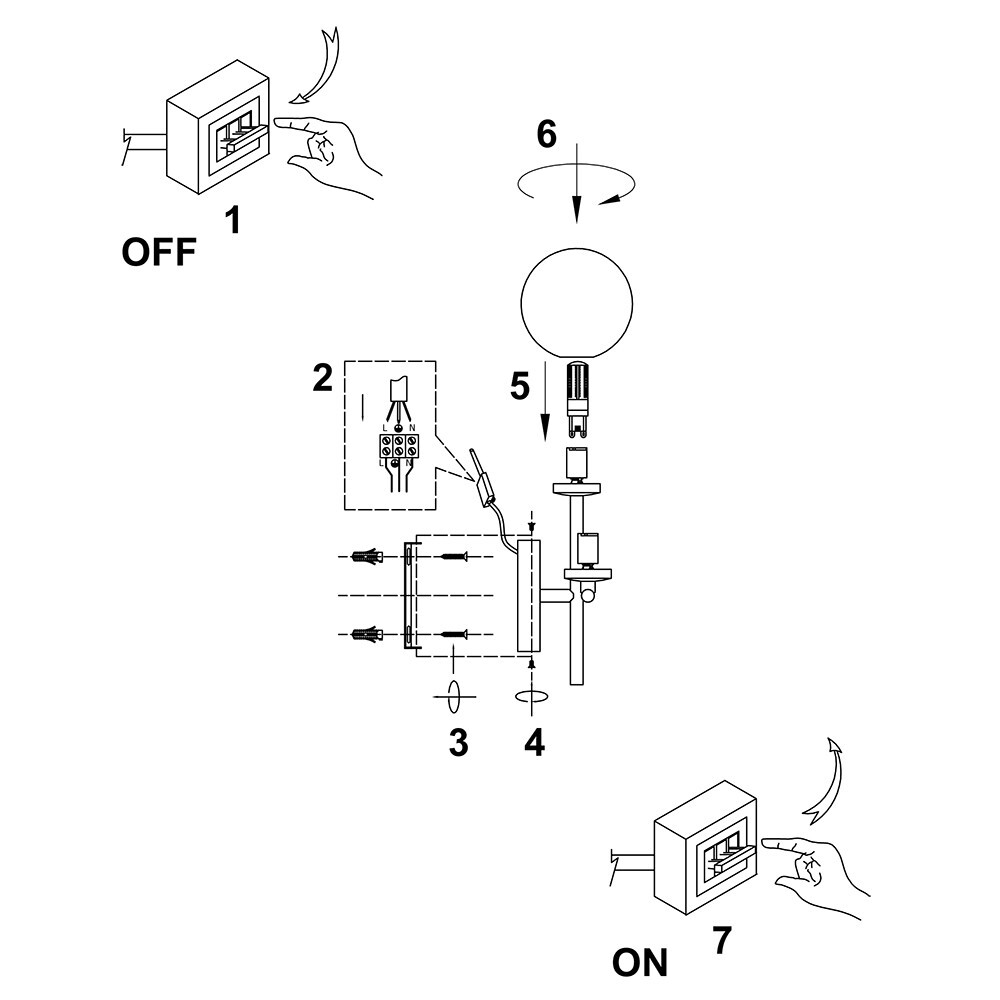 1
OFF
6
2
L N
L N
5
3
4
7
ON