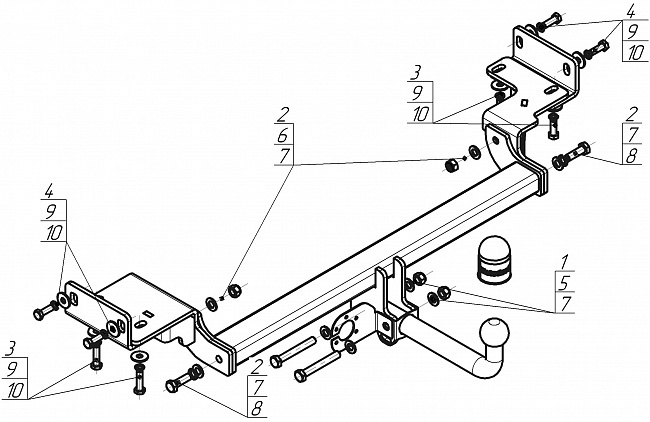 4
9
10

3
9
10

2
6
7

2
7
8

4
9
10

1
5
7

3
9
10

2
7
8