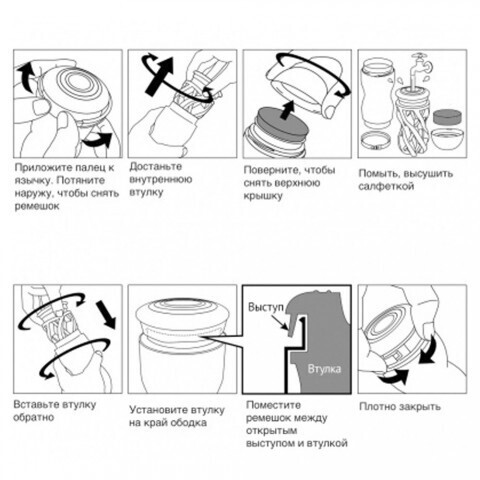 Приложите палец к язычку. Потяните наружу, чтобы снять ремешок

Достаньте внутреннюю втулку

Поверните, чтобы снять верхнюю крышку

Помыть, высушить салфеткой

Вставьте втулку обратно

Установите втулку на край ободка

Выступ

Втулка

Поместите ремешок между открытым выступом и втулкой

Плотно закрыть